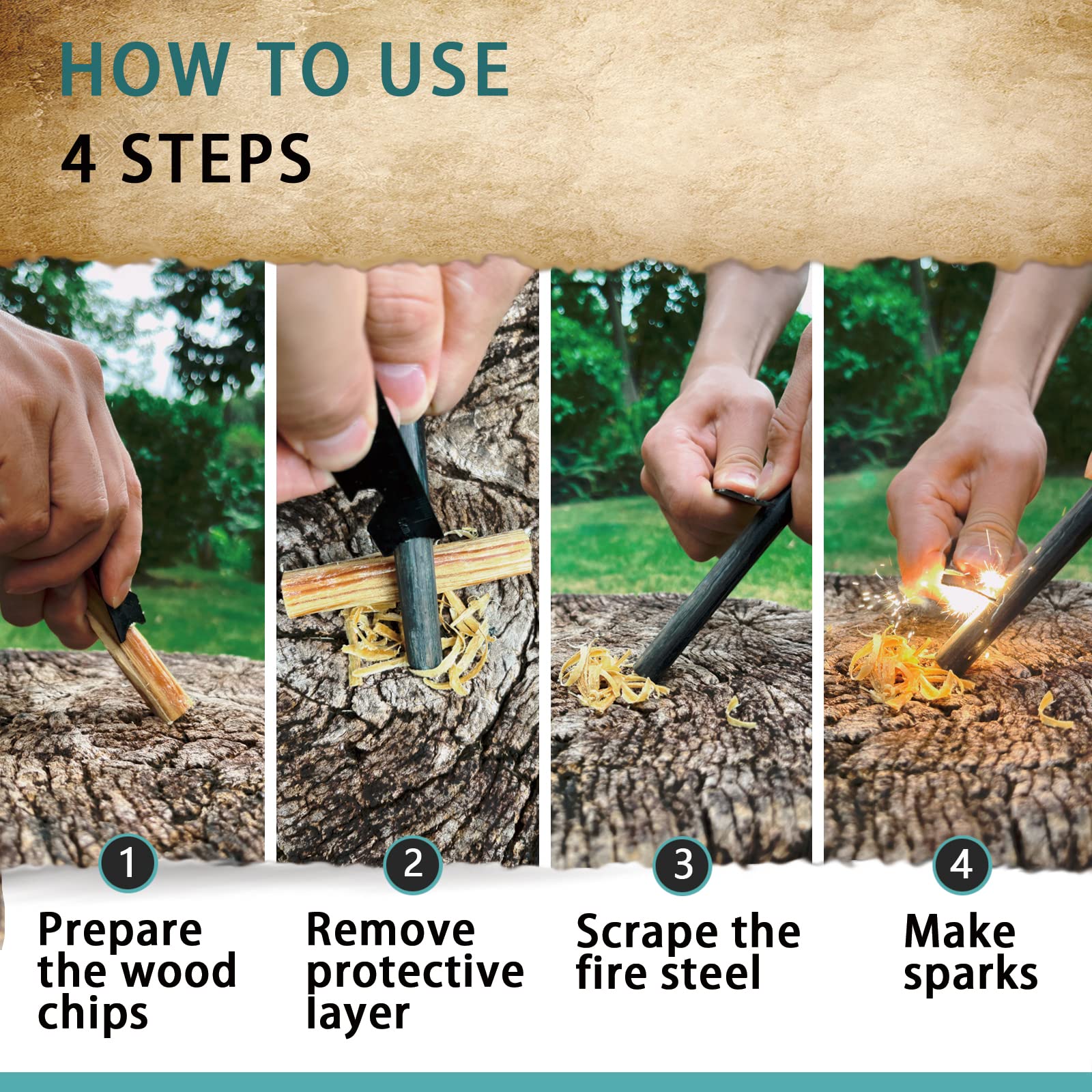 HOW TO USE
4 STEPS

1
Prepare the wood chips

2
Remove protective layer

3
Scrape the fire steel

4
Make sparks