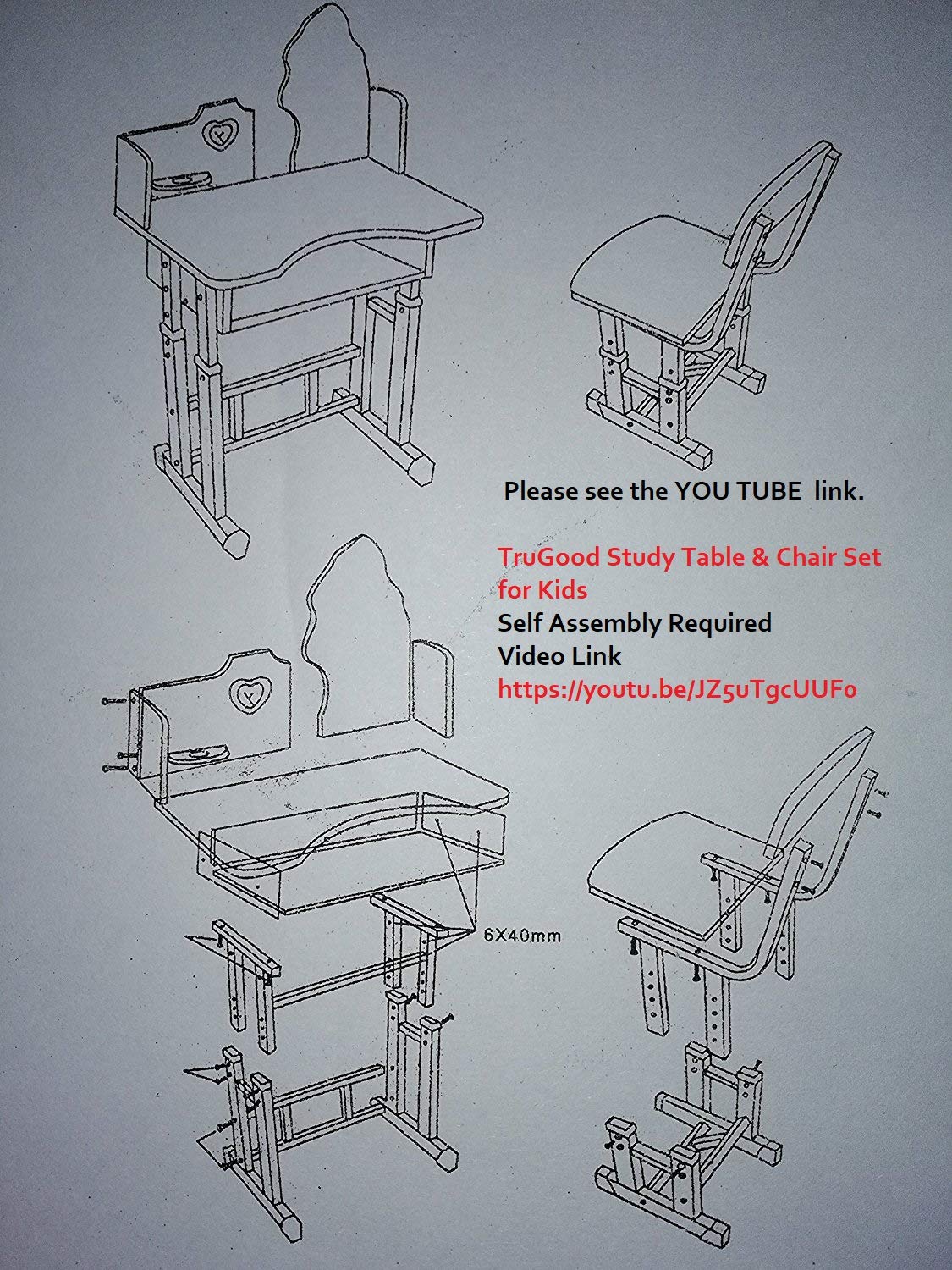 Please see the YOU TUBE link.

TruGood Study Table & Chair Set for Kids
Self Assembly Required
Video Link
https://youtu.be/JZ5uTgcUUFo

6X40mm