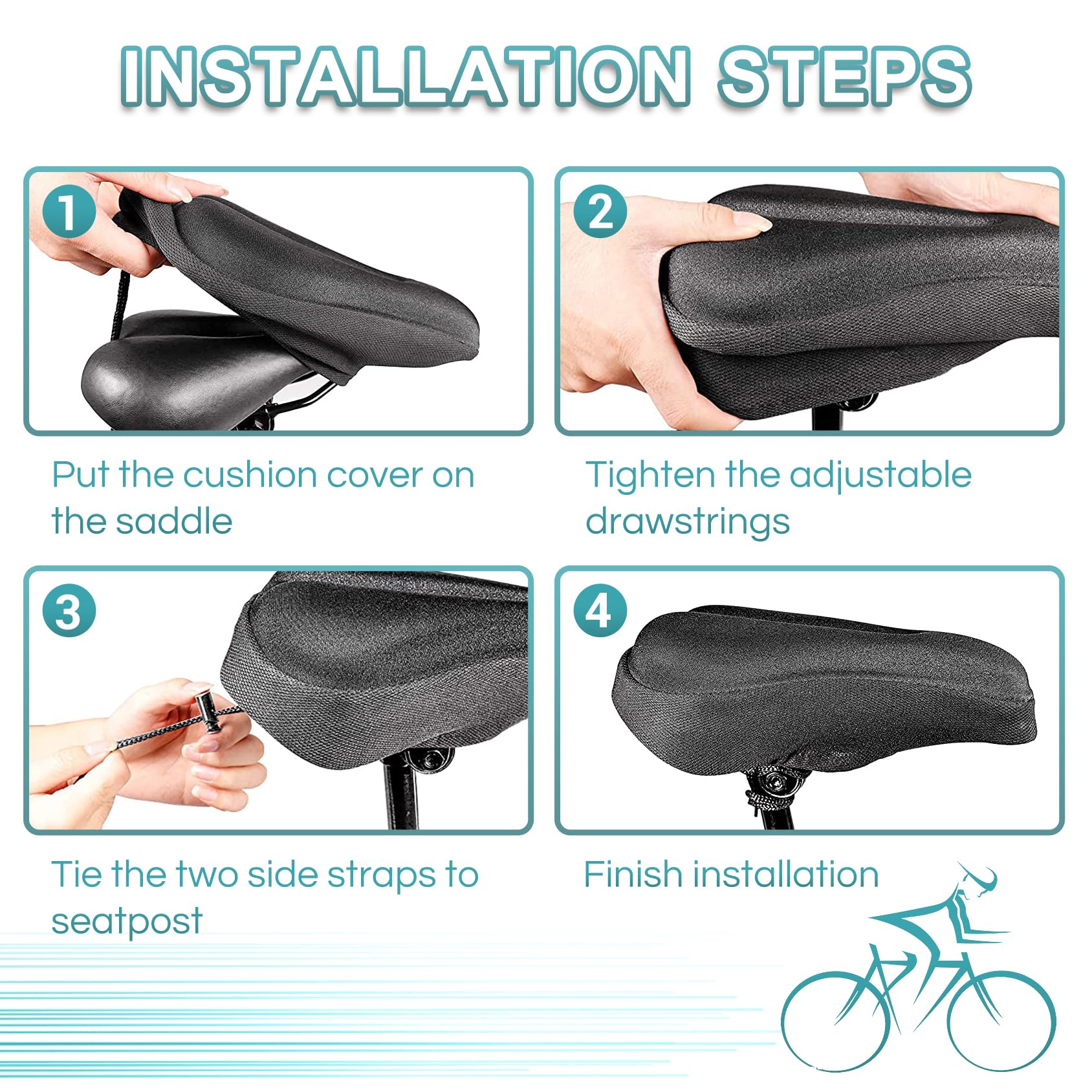 INSTALLATION STEPS

1

Put the cushion cover on the saddle

2

Tighten the adjustable drawstrings

3

Tie the two side straps to seatpost

4

Finish installation