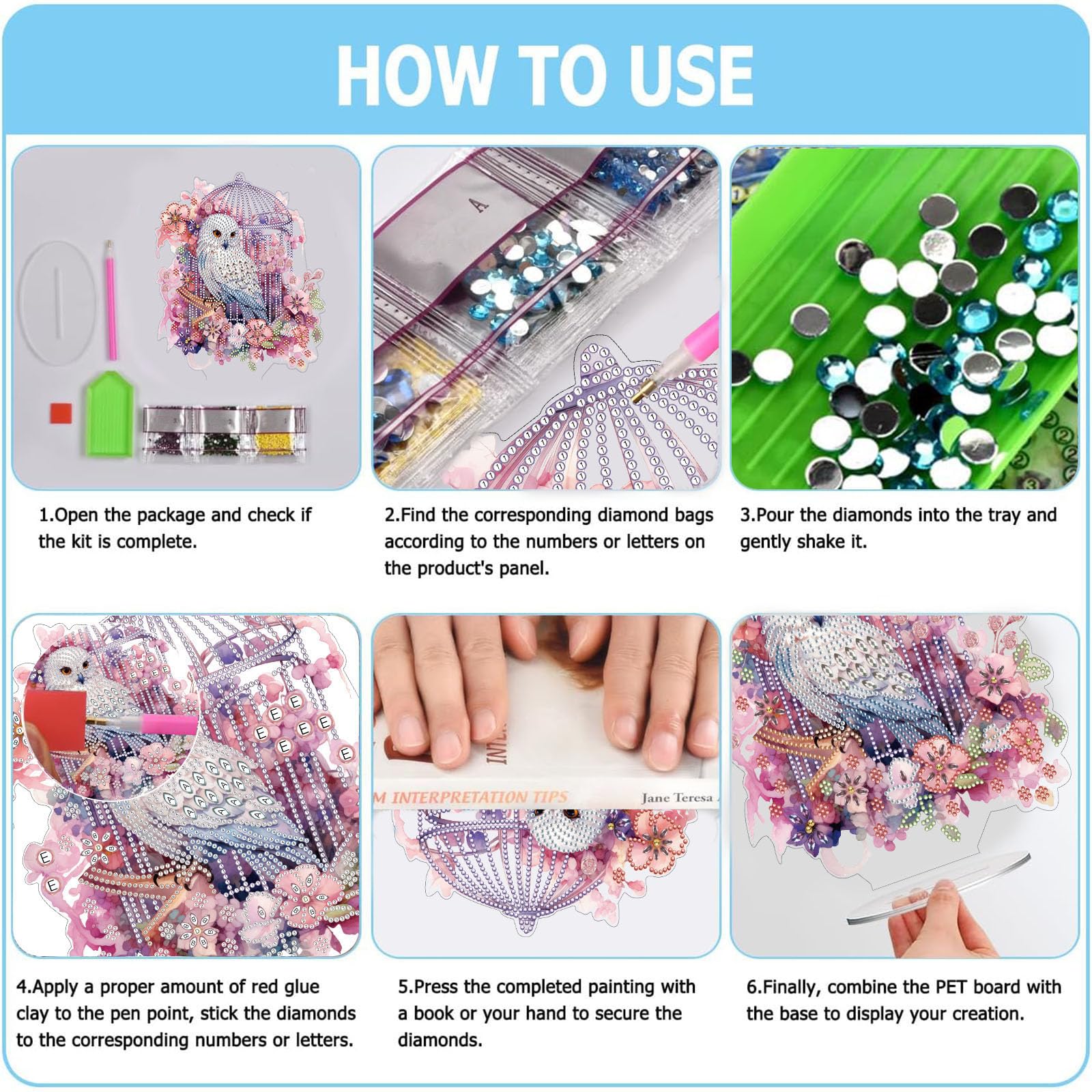 HOW TO USE

A

1.Open the package and check if the kit is complete.

2.Find the corresponding diamond bags according to the numbers or letters on the product's panel.

3.Pour the diamonds into the tray and gently shake it.

M INTERPRETATION TIPS

Jane Teresa

4.Apply a proper amount of red glue clay to the pen point, stick the diamonds to the corresponding numbers or letters.

5.Press the completed painting with a book or your hand to secure the diamonds.

6.Finally, combine the PET board with the base to display your creation.