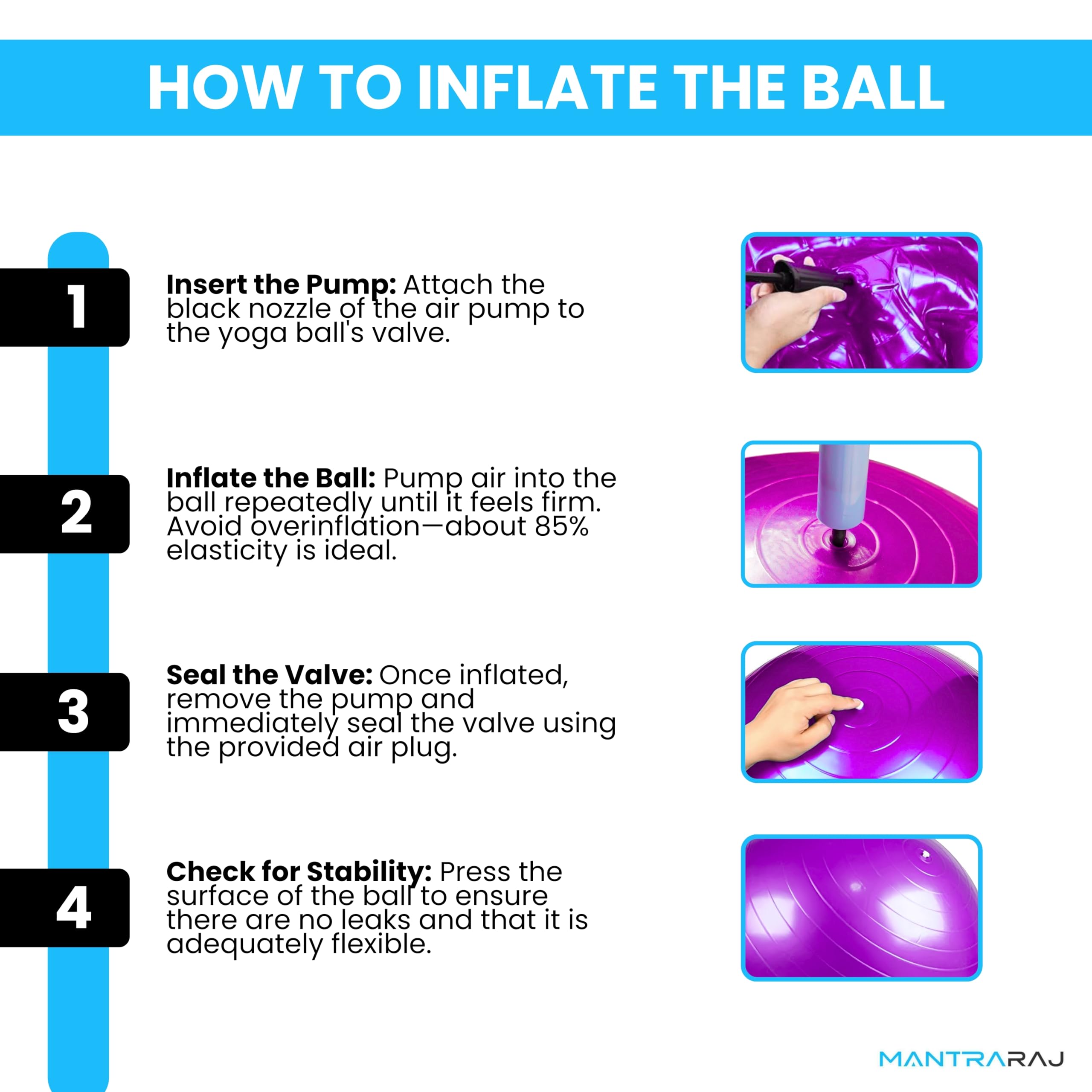 HOW TO INFLATE THE BALL

1

Insert the Pump: Attach the black nozzle of the air pump to the yoga ball's valve.

2

Inflate the Ball: Pump air into the ball repeatedly until it feels firm. Avoid overinflation—about 85% elasticity is ideal.

3

Seal the Valve: Once inflated, remove the pump and immediately seal the valve using the provided air plug.

4

Check for Stability: Press the surface of the ball to ensure there are no leaks and that it is adequately flexible.

MANTRARAJ