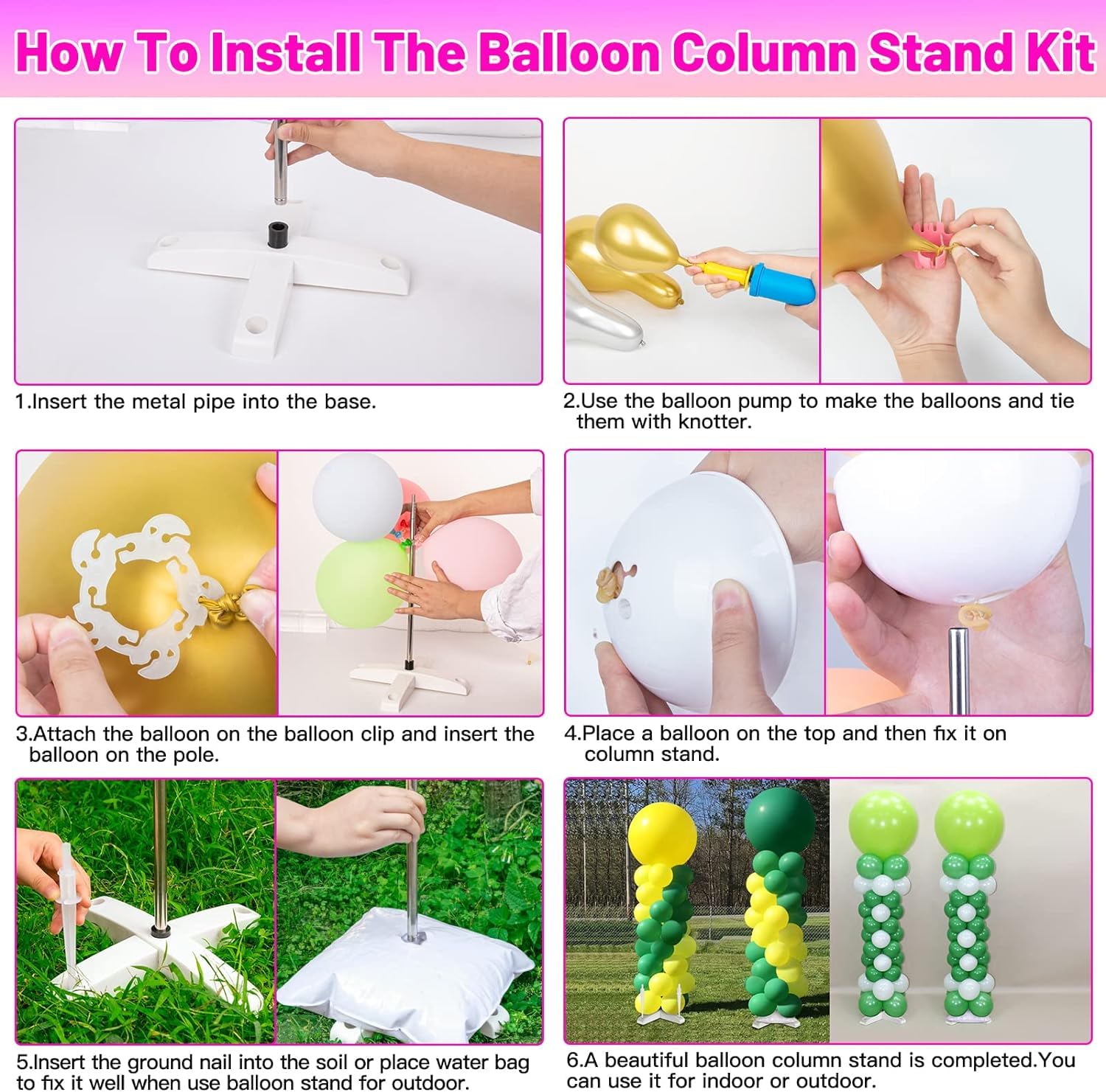 How To Install The Balloon Column Stand Kit

1.Insert the metal pipe into the base.

2.Use the balloon pump to make the balloons and tie them with knotter.

3.Attach the balloon on the balloon clip and insert the balloon on the pole.

4.Place a balloon on the top and then fix it on column stand.

5.Insert the ground nail into the soil or place water bag to fix it well when use balloon stand for outdoor.

6.A beautiful balloon column stand is completed.You can use it for indoor or outdoor.