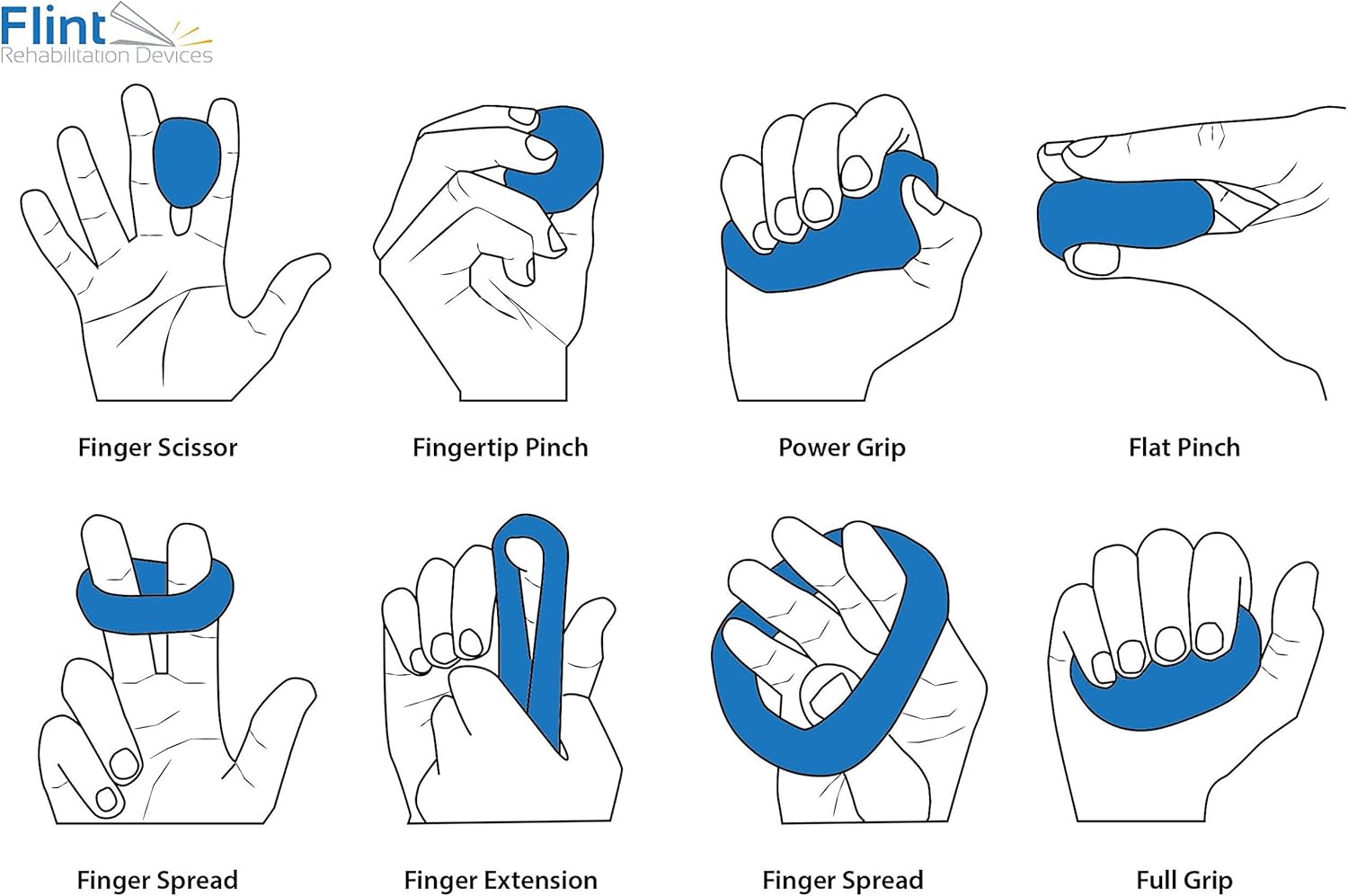 Flint
Rehabilitation Devices

Finger Scissor

Fingertip Pinch

Power Grip

Flat Pinch

Finger Spread

Finger Extension

Finger Spread

Full Grip