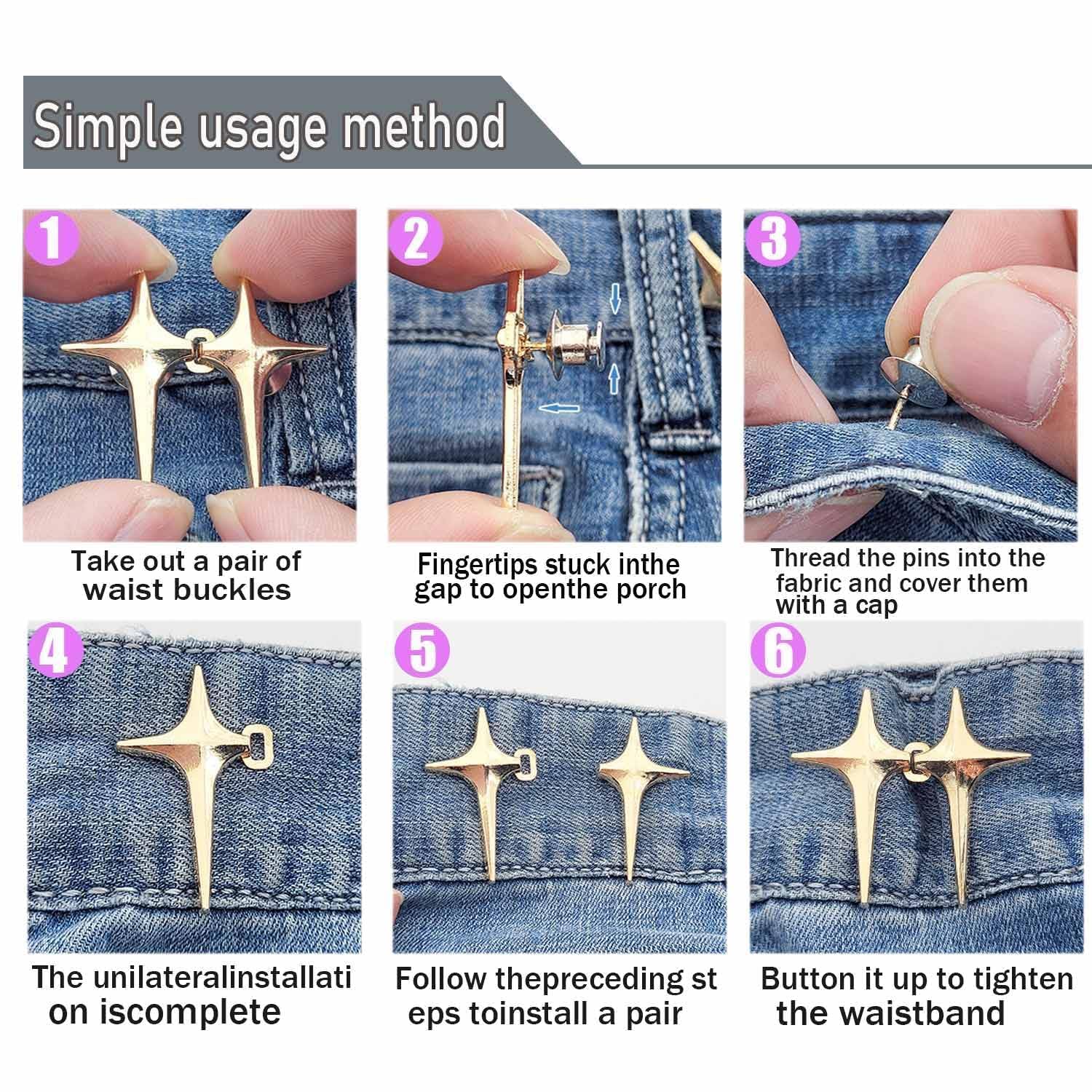 Simple usage method

1

Take out a pair of waist buckles

2

Fingertips stuck inthe gap to openthe porch

3

Thread the pins into the fabric and cover them with a cap

4

The unilateralinstallati on iscomplete

5

Follow thepreceding st eps toinstall a pair

6

Button it up to tighten the waistband