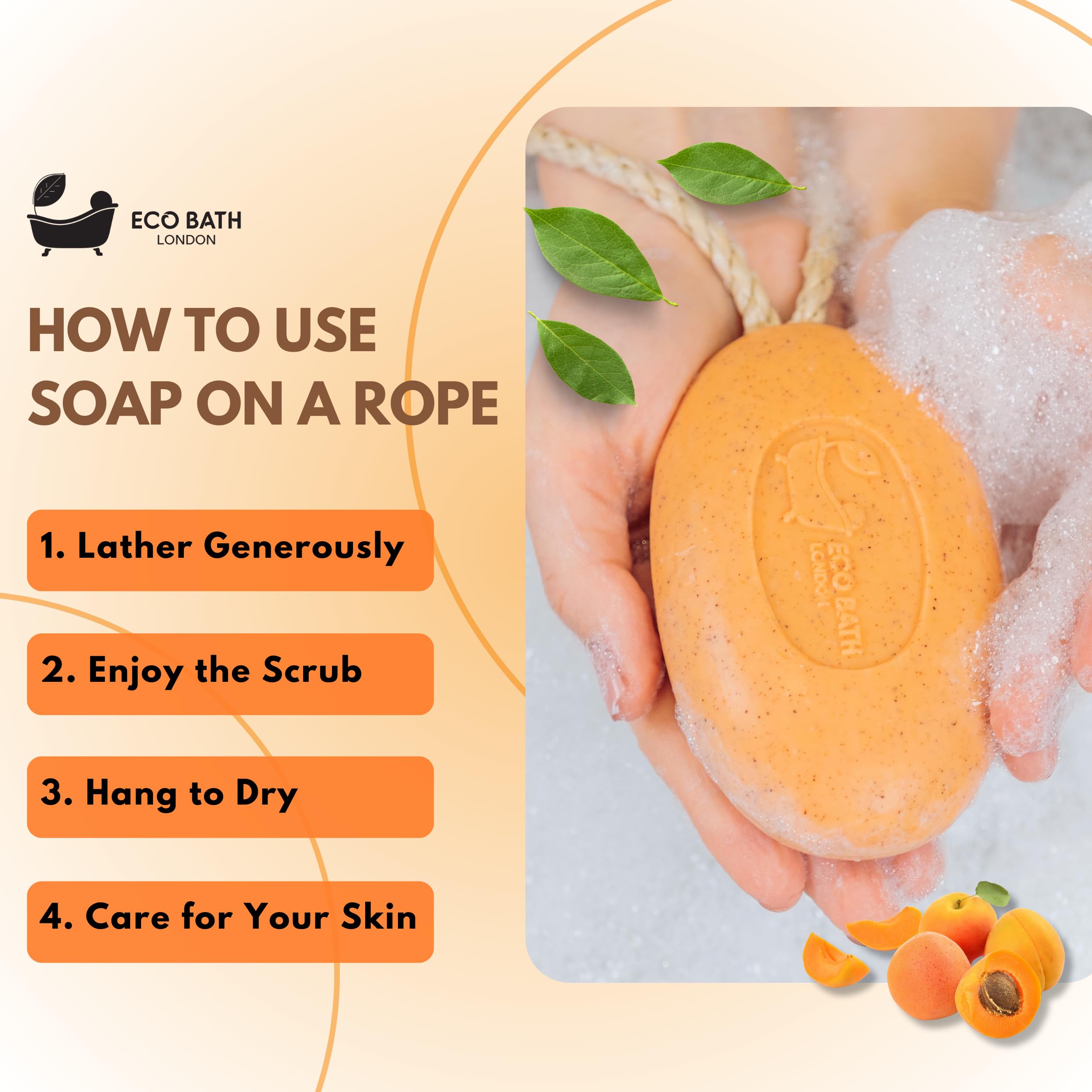 ECO BATH
LONDON

HOW TO USE
SOAP ON A ROPE

1. Lather Generously

2. Enjoy the Scrub

3. Hang to Dry

4. Care for Your Skin

ECO BATH
LONDON