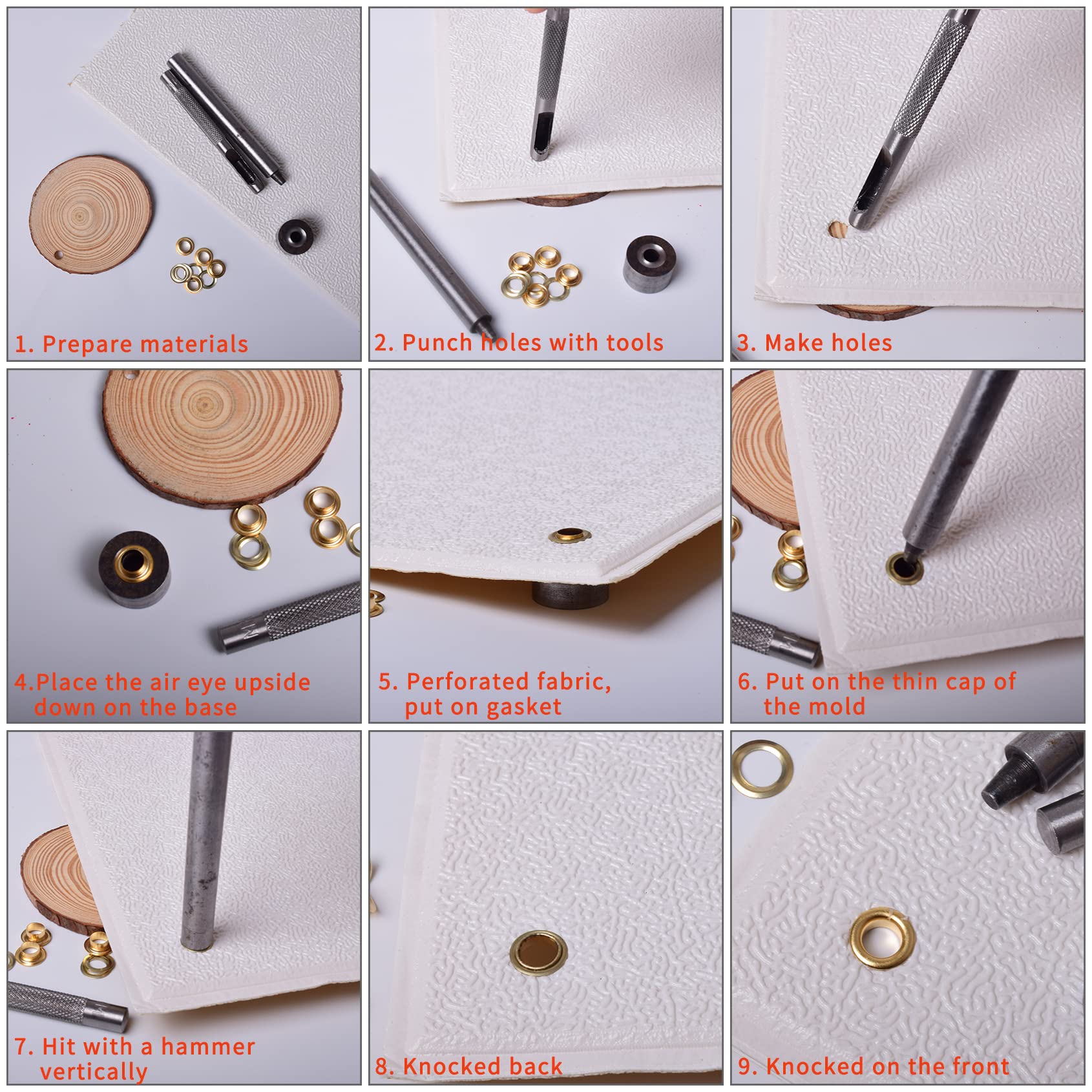 1. Prepare materials

2. Punch holes with tools

3. Make holes

4.Place the air eye upside down on the base

5. Perforated fabric, put on gasket

6. Put on the thin cap of the mold

7. Hit with a hammer vertically

8. Knocked back

9. Knocked on the front