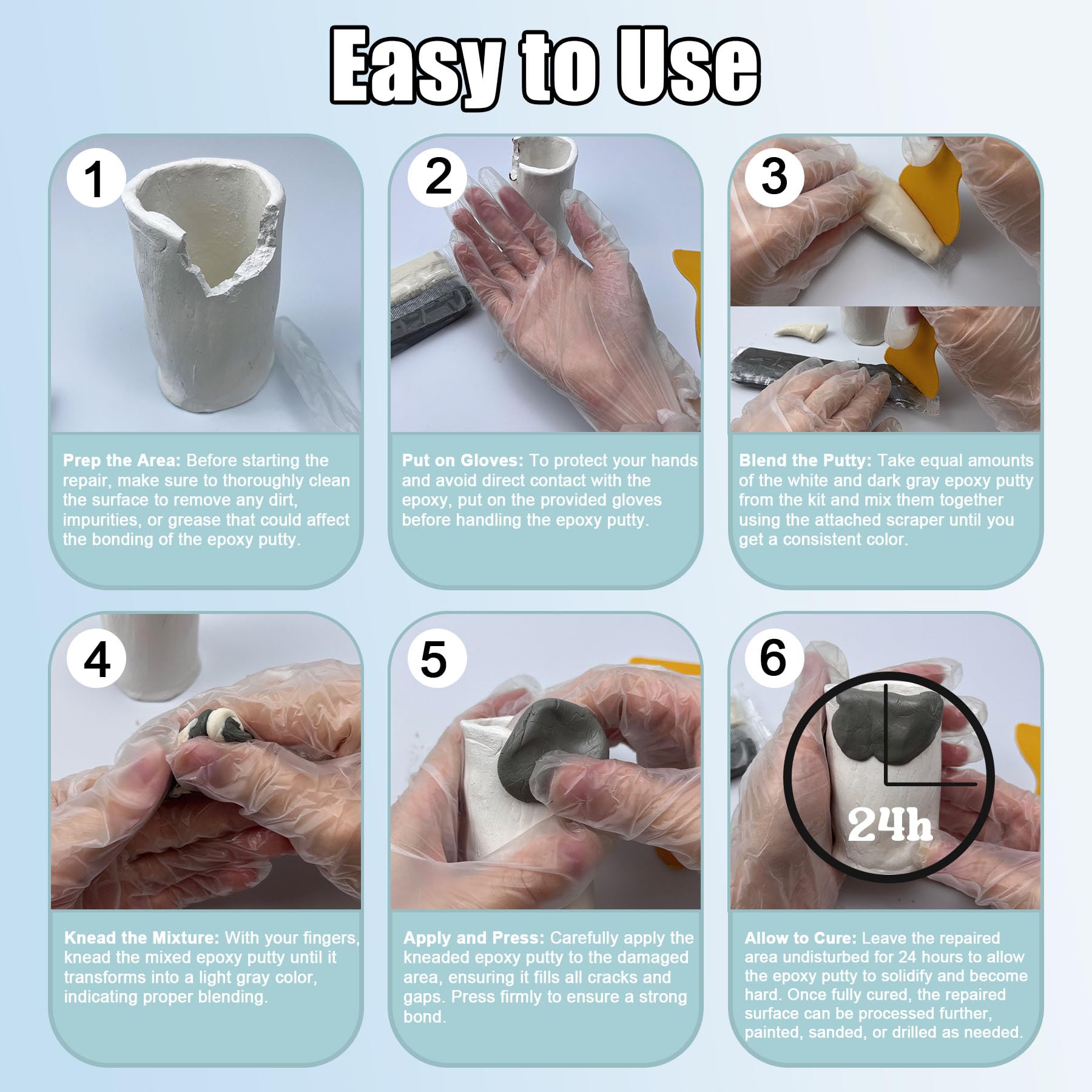 Easy to Use

1

Prep the Area: Before starting the repair, make sure to thoroughly clean the surface to remove any dirt, impurities, or grease that could affect the bonding of the epoxy putty.

2

Put on Gloves: To protect your hands and avoid direct contact with the epoxy, put on the provided gloves before handling the epoxy putty.

3

Blend the Putty: Take equal amounts of the white and dark gray epoxy putty from the kit and mix them together using the attached scraper until you get a consistent color.

4

Knead the Mixture: With your fingers, knead the mixed epoxy putty until it transforms into a light gray color, indicating proper blending.

5

Apply and Press: Carefully apply the kneaded epoxy putty to the damaged area, ensuring it fills all cracks and gaps. Press firmly to ensure a strong bond.

6

24h

Allow to Cure: Leave the repaired area undisturbed for 24 hours to allow the epoxy putty to solidify and become hard. Once fully cured, the repaired surface can be processed further, painted, sanded, or drilled as needed.