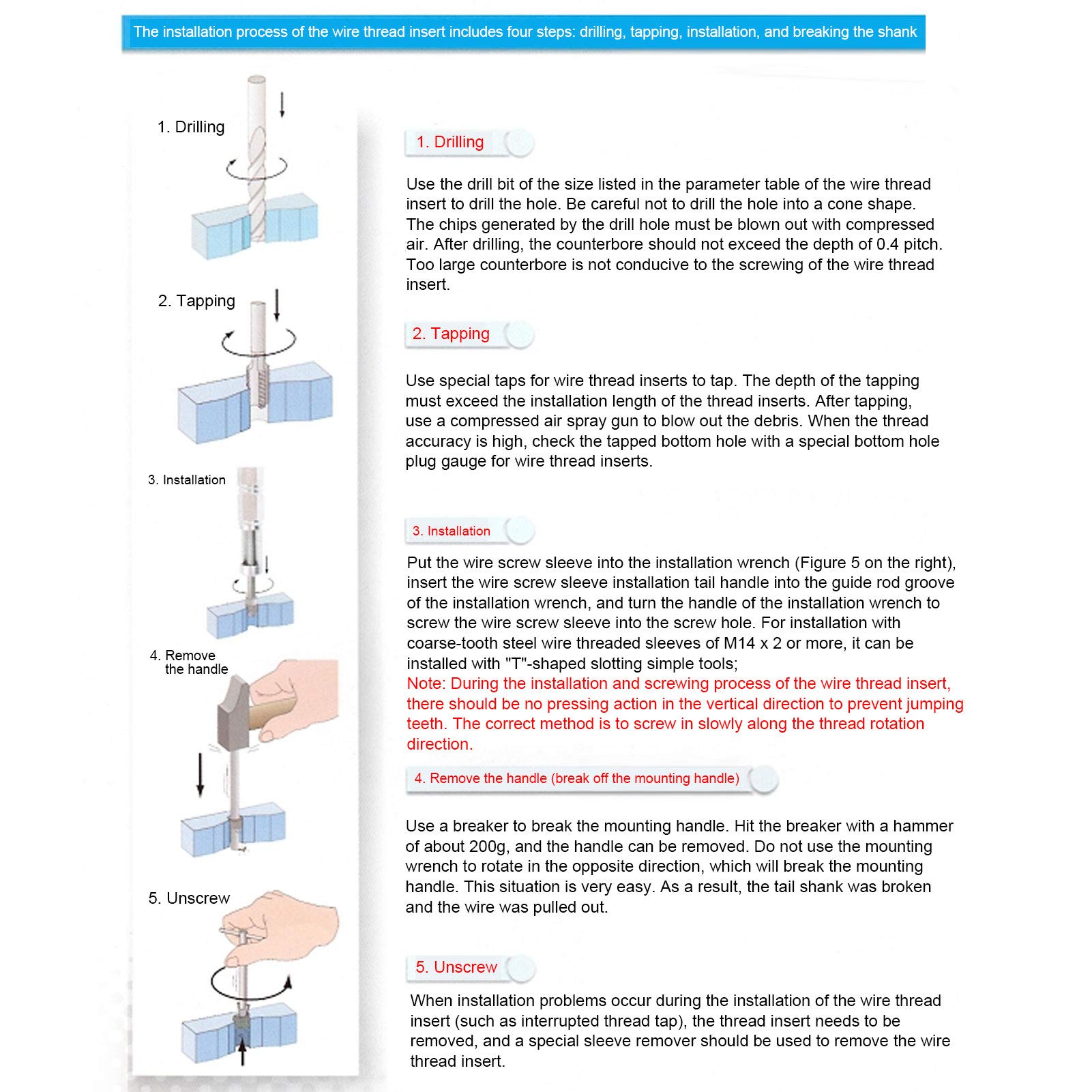 The installation process of the wire thread insert includes four steps: drilling, tapping, installation, and breaking the shank

1. Drilling

2. Tapping

3. Installation

4. Remove the handle

5. Unscrew

1. Drilling

Use the drill bit of the size listed in the parameter table of the wire thread insert to drill the hole. Be careful not to drill the hole into a cone shape. The chips generated by the drill hole must be blown out with compressed air. After drilling, the counterbore should not exceed the depth of 0.4 pitch. Too large counterbore is not conducive to the screwing of the wire thread insert.

2. Tapping

Use special taps for wire thread inserts to tap. The depth of the tapping must exceed the installation length of the thread inserts. After tapping, use a compressed air spray gun to blow out the debris. When the thread accuracy is high, check the tapped bottom hole with a special bottom hole plug gauge for wire thread inserts.

3. Installation

Put the wire screw sleeve into the installation wrench (Figure 5 on the right), insert the wire screw sleeve installation tail handle into the guide rod groove of the installation wrench, and turn the handle of the installation wrench to screw the wire screw sleeve into the screw hole. For installation with coarse-tooth steel wire threaded sleeves of M14 x 2 or more, it can be installed with "T"-shaped slotting simple tools;
Note: During the installation and screwing process of the wire thread insert, there should be no pressing action in the vertical direction to prevent jumping teeth. The correct method is to screw in slowly along the thread rotation direction.

4. Remove the handle (break off the mounting handle)

Use a breaker to break the mounting handle. Hit the breaker with a hammer of about 200g, and the handle can be removed. Do not use the mounting wrench to rotate in the opposite direction, which will break the mounting handle. This situation is very easy. As a result, the tail shank was broken and the wire was pulled out.

5. Unscrew

When installation problems occur during the installation of the wire thread insert (such as interrupted thread tap), the thread insert needs to be removed, and a special sleeve remover should be used to remove the wire thread insert.