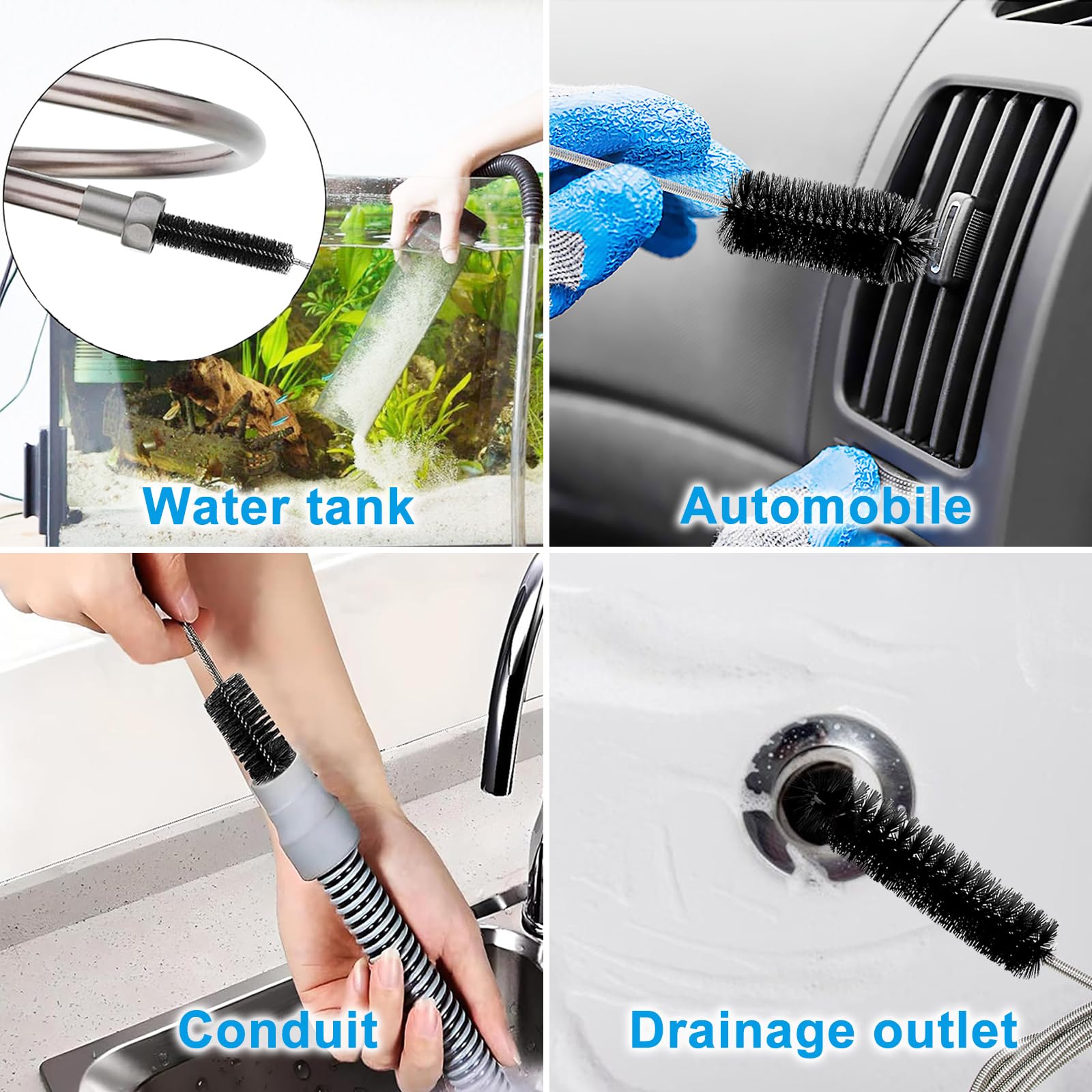 Water tank

Automobile

Conduit

Drainage outlet