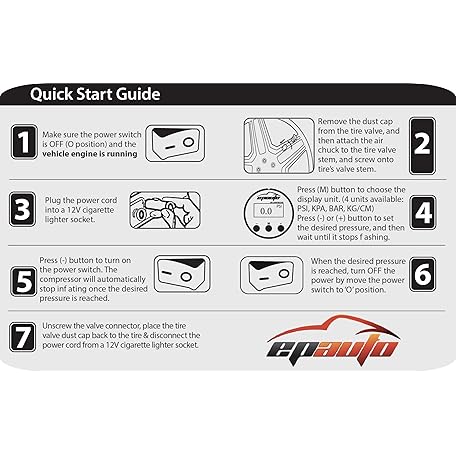 Quick Start Guide

1 Make sure the power switch is OFF (O position) and the **vehicle engine is running**

Remove the dust cap from the tire valve, and then attach the air chuck to the tire valve stem, and screw onto tire's valve stem. 2

3 Plug the power cord into a 12V cigarette lighter socket.

0.0

Press (M) button to choose the display unit. (4 units available: PSI, KPA, BAR, KG/CM) Press (-) or (+) button to set the desired pressure, and then wait until it stops f ashing. 4

5 Press (-) button to turn on the power switch. The compressor will automatically stop inf ating once the desired pressure is reached.

When the desired pressure is reached, turn OFF the power by move the power switch to 'O' position. 6

7 Unscrew the valve connector, place the tire valve dust cap back to the tire & disconnect the power cord from a 12V cigarette lighter socket.

epauto