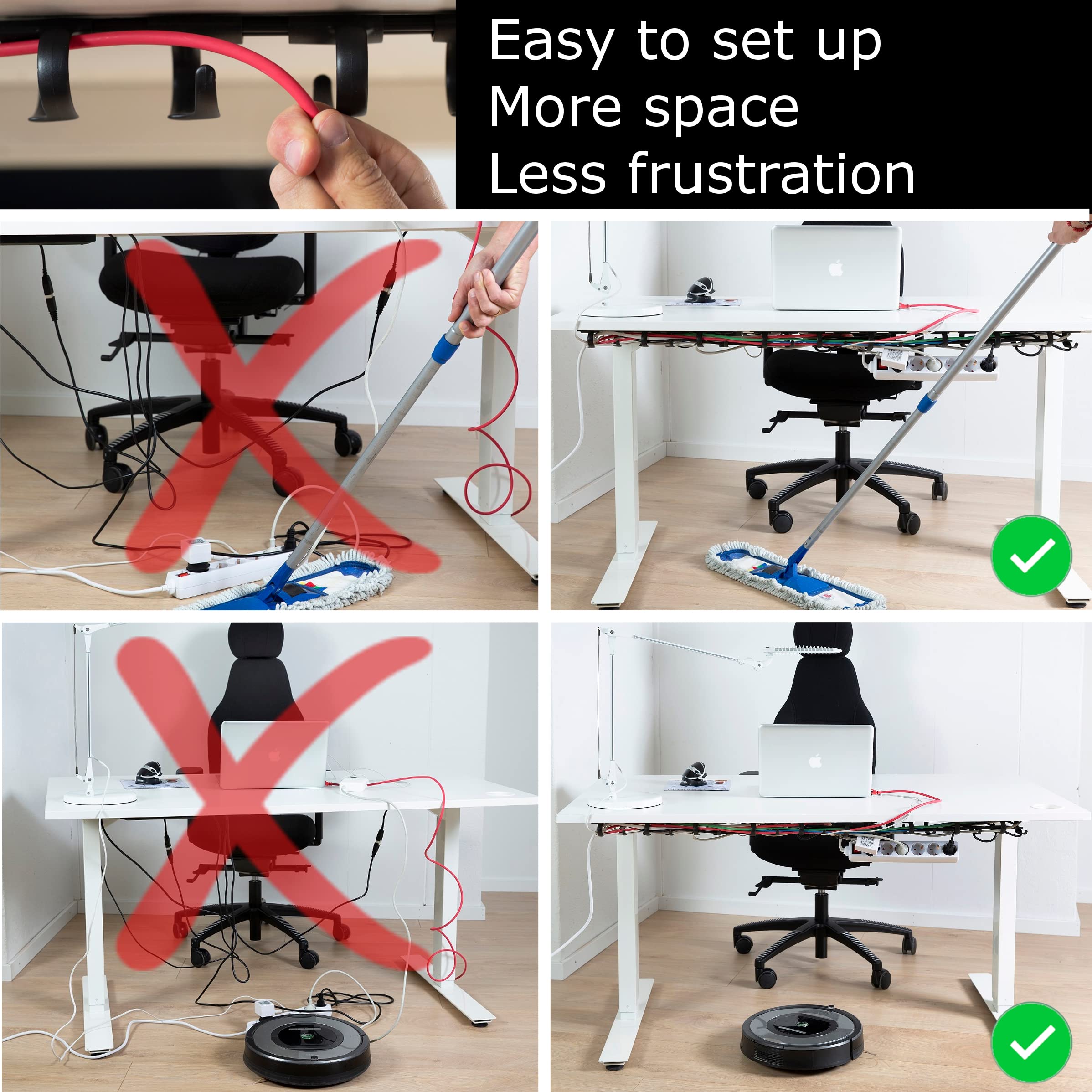 Easy to set up
More space
Less frustration