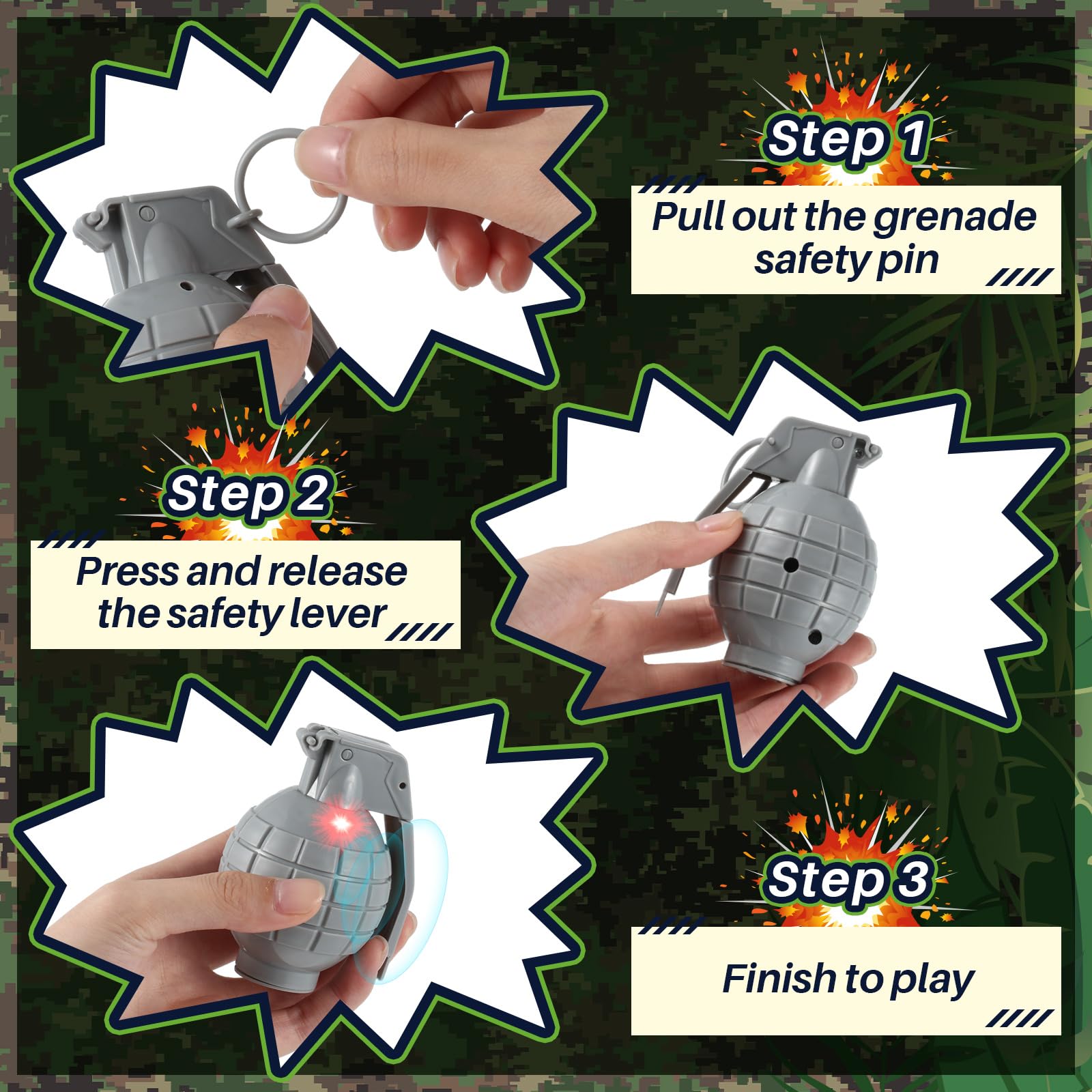 Step 1

Pull out the grenade safety pin

Step 2

Press and release the safety lever

Step 3

Finish to play