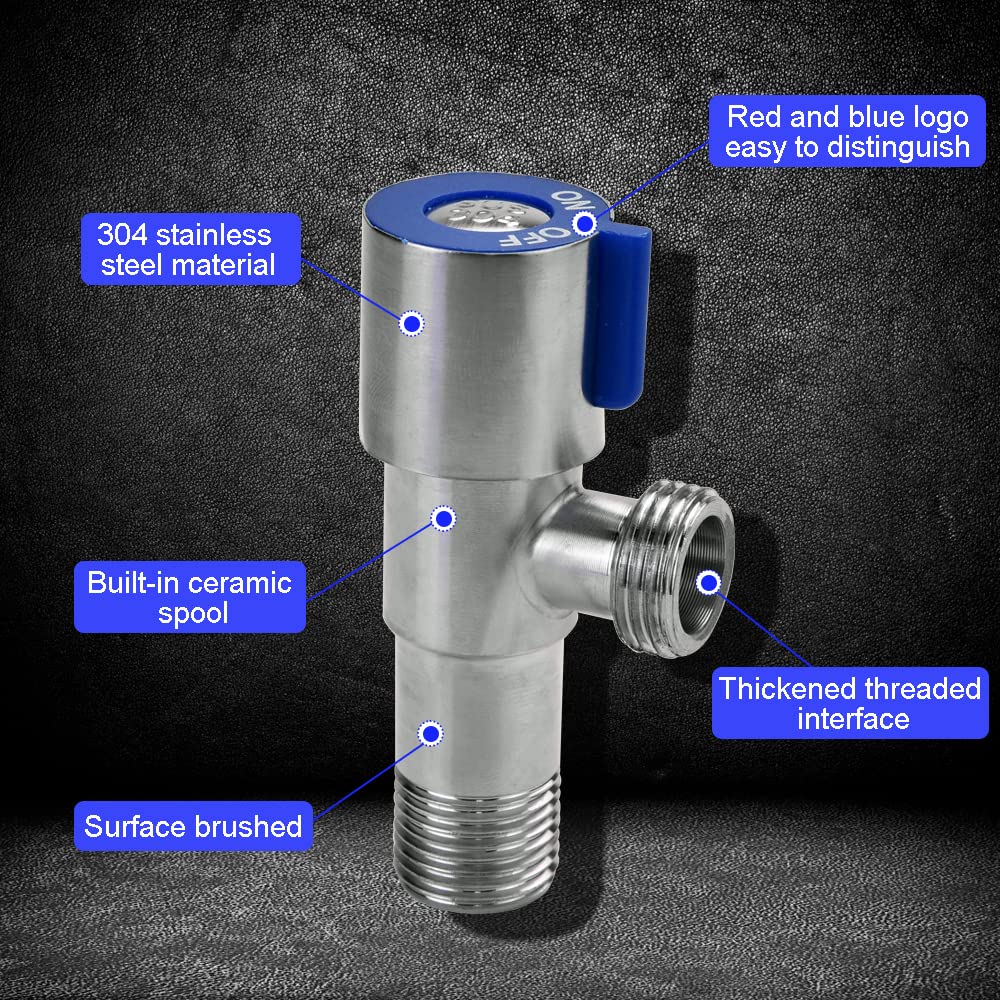 Red and blue logo easy to distinguish

304 stainless steel material

ON

OFF

Built-in ceramic spool

Thickened threaded interface

Surface brushed