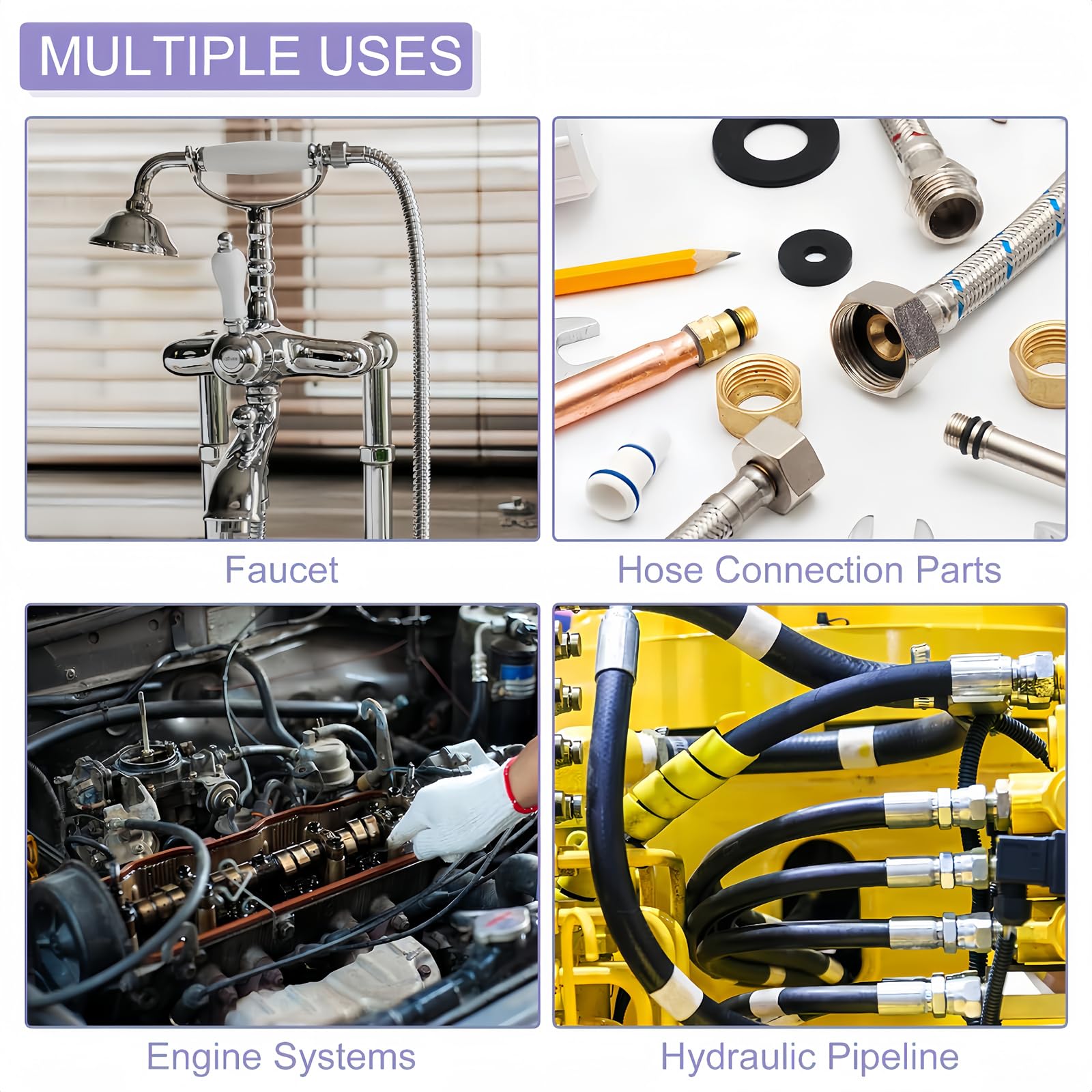 MULTIPLE USES

Faucet

Hose Connection Parts

Engine Systems

Hydraulic Pipeline