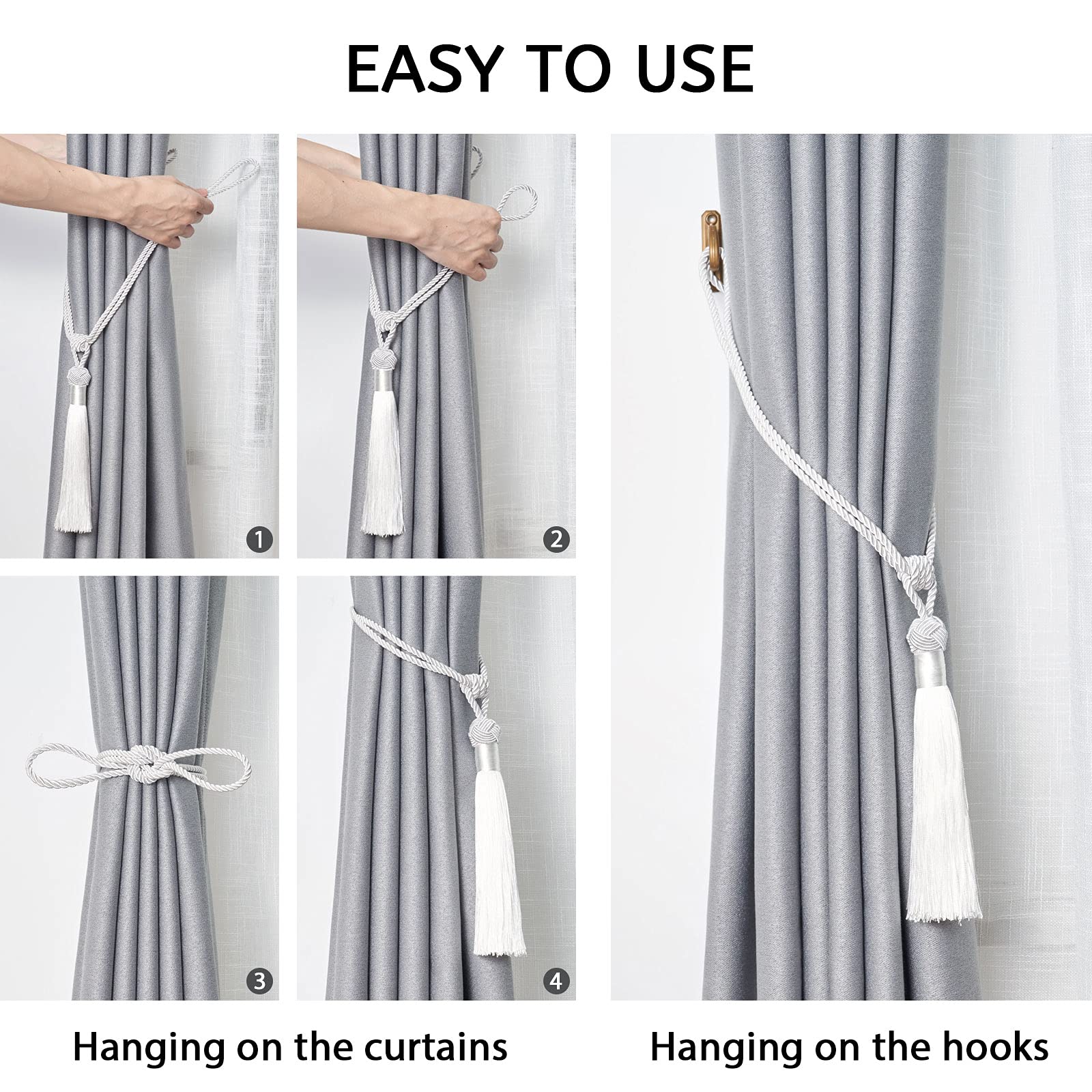 EASY TO USE

1

2

3

4

Hanging on the curtains

Hanging on the hooks