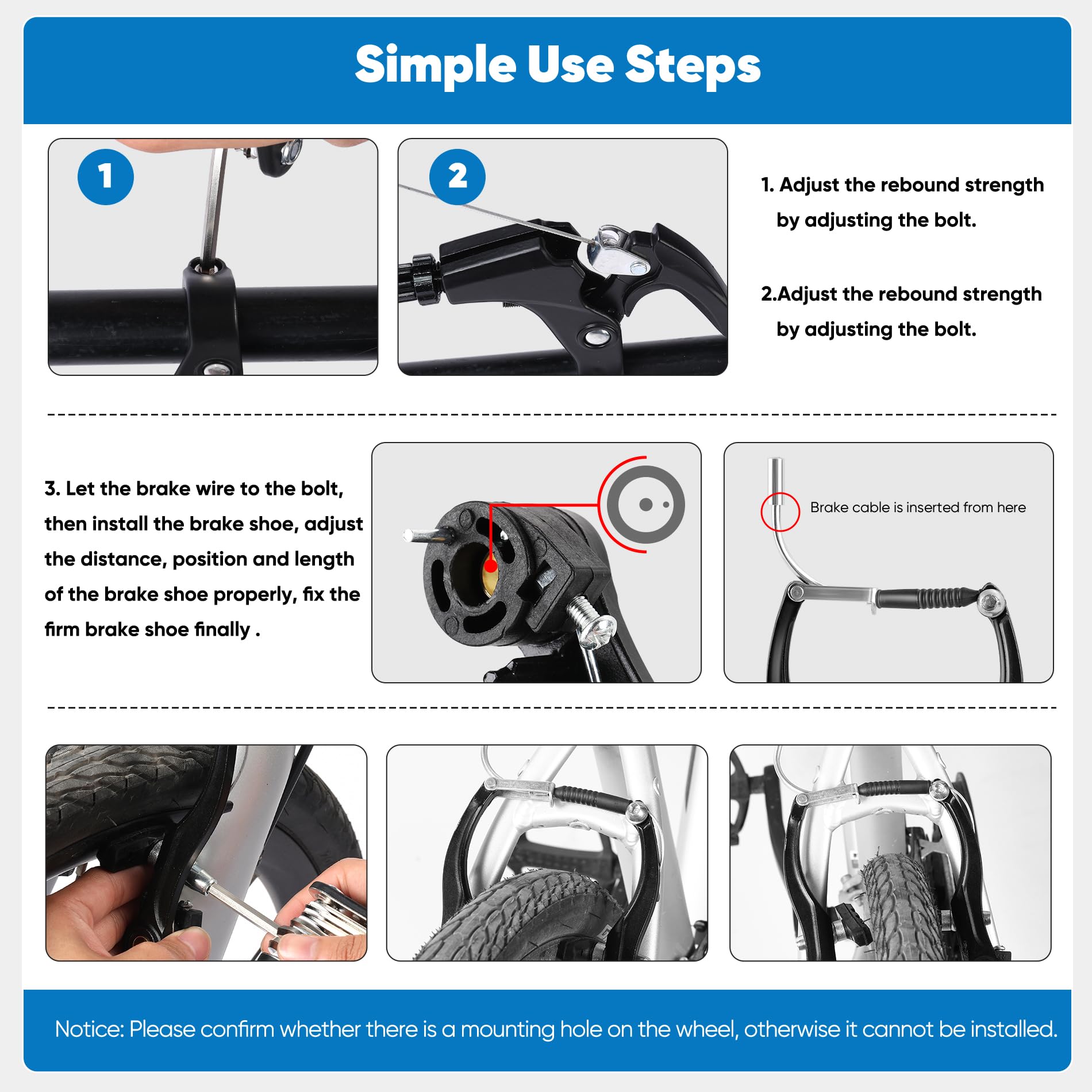 Simple Use Steps

1

2

1. Adjust the rebound strength by adjusting the bolt.

2.Adjust the rebound strength by adjusting the bolt.

3. Let the brake wire to the bolt, then install the brake shoe, adjust the distance, position and length of the brake shoe properly, fix the firm brake shoe finally .

Brake cable is inserted from here

Notice: Please confirm whether there is a mounting hole on the wheel, otherwise it cannot be installed.