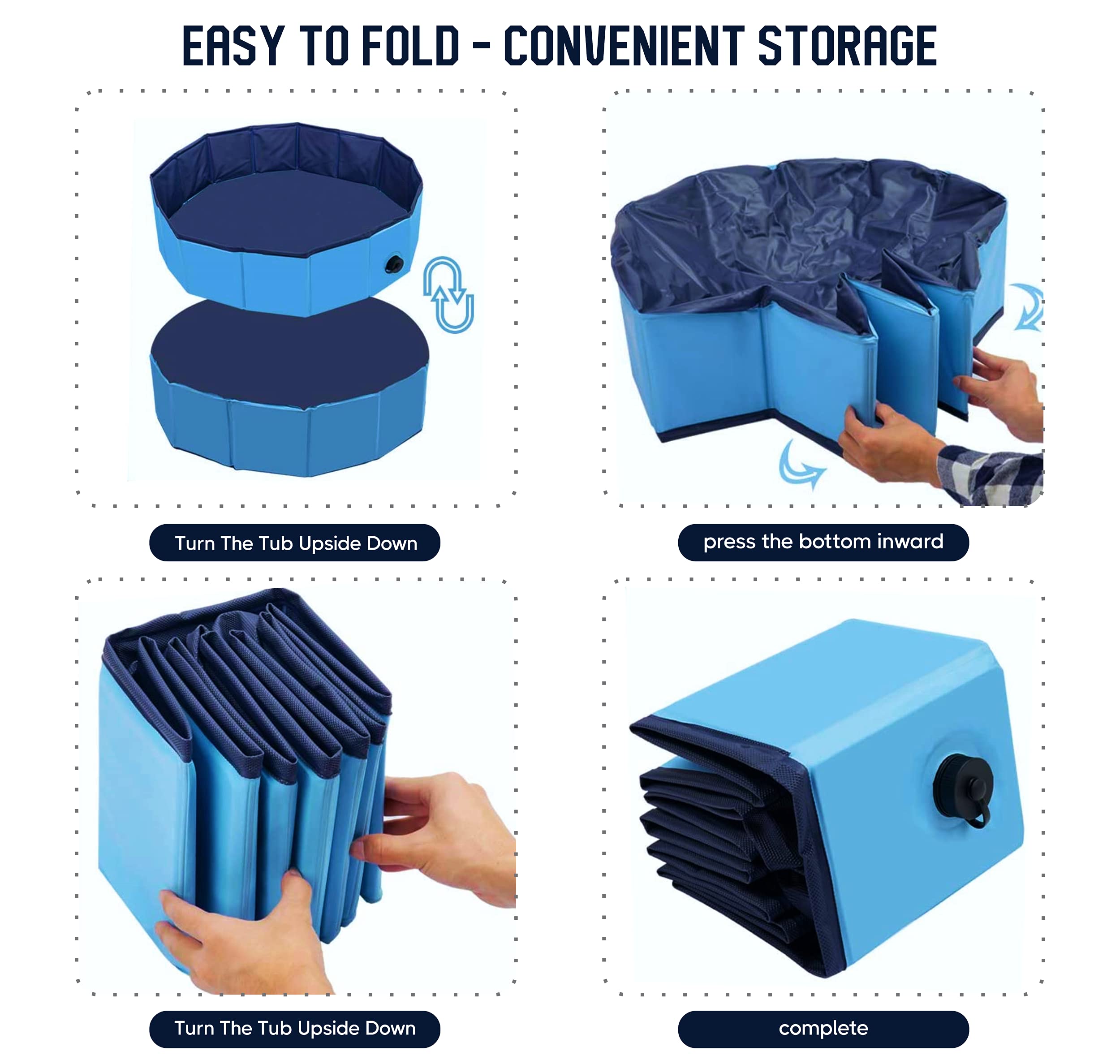 EASY TO FOLD - CONVENIENT STORAGE

Turn The Tub Upside Down

press the bottom inward

Turn The Tub Upside Down

complete