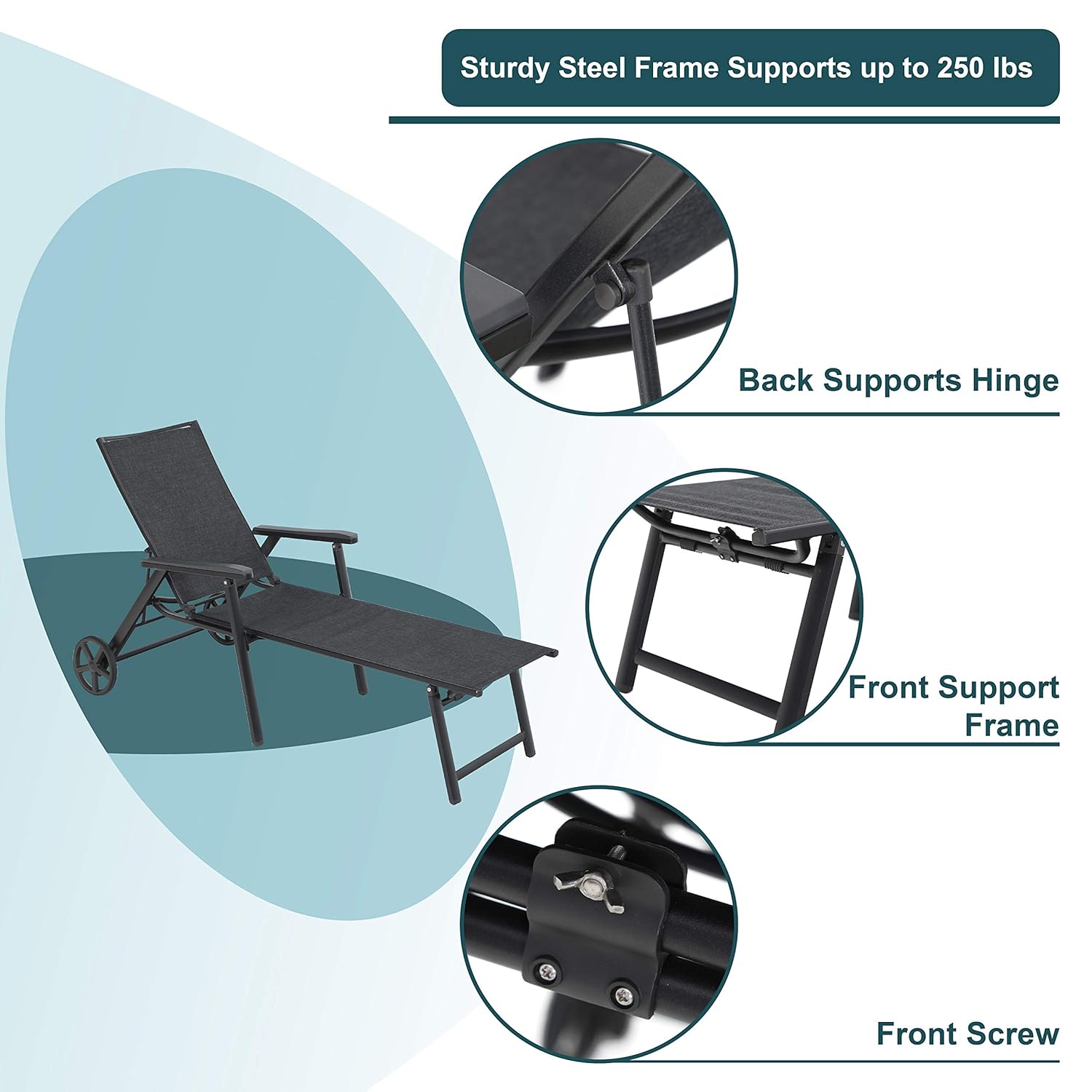 Sturdy Steel Frame Supports up to 250 lbs

Back Supports Hinge

Front Support Frame

Front Screw