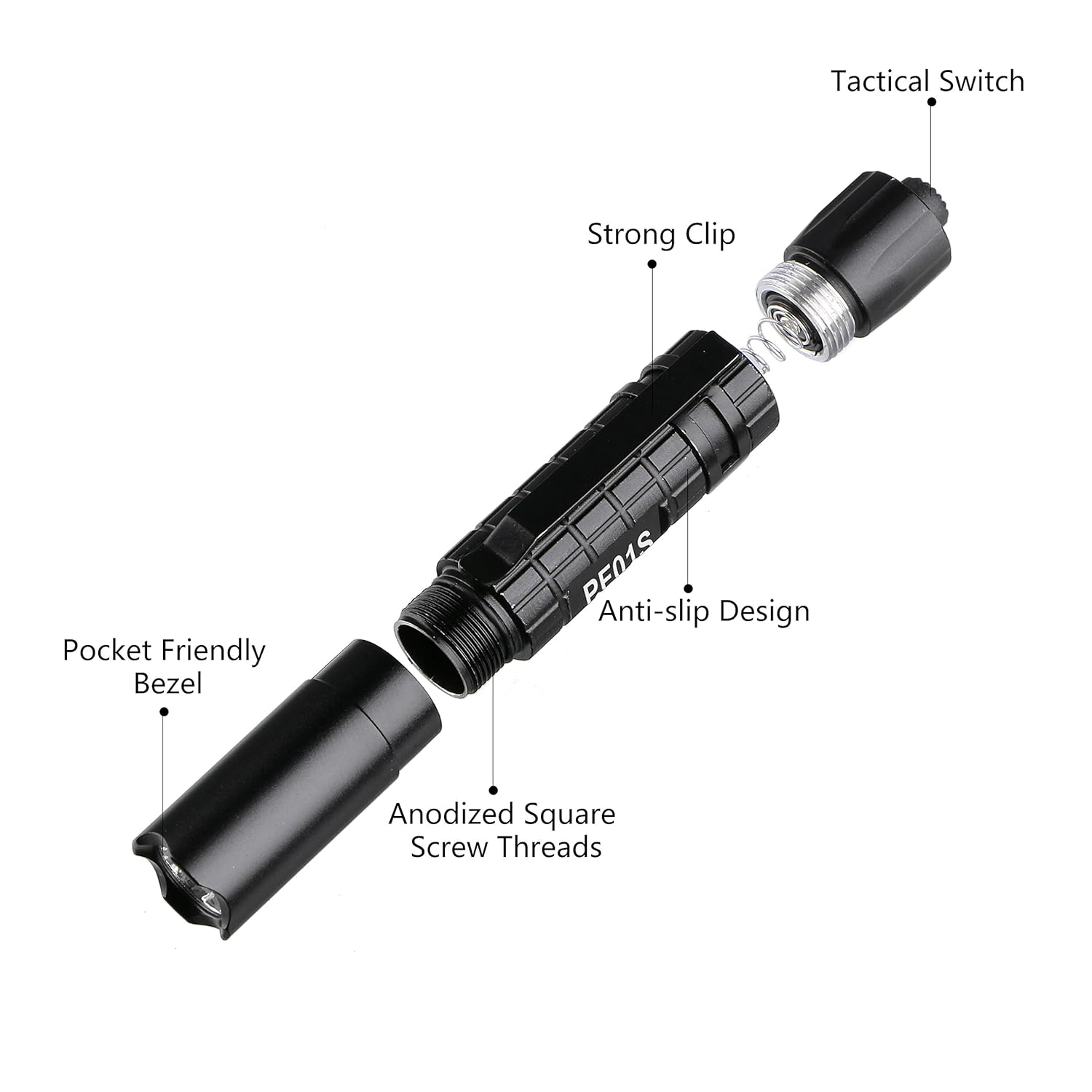 Tactical Switch

Strong Clip

PF01S

Anti-slip Design

Pocket Friendly Bezel

Anodized Square Screw Threads