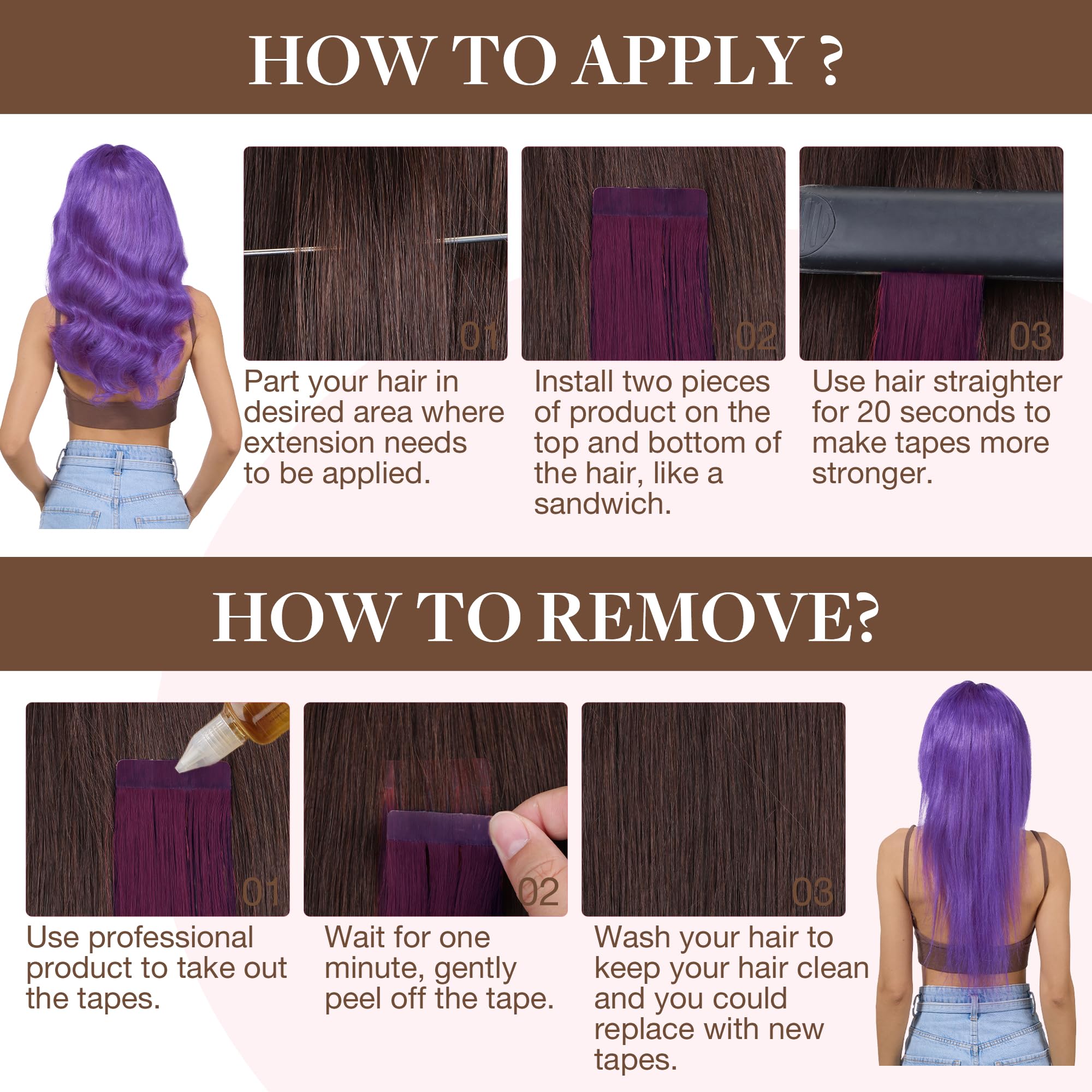 HOW TO APPLY ?

01

Part your hair in desired area where extension needs to be applied.

02

Install two pieces of product on the top and bottom of the hair, like a sandwich.

03

Use hair straighter for 20 seconds to make tapes more stronger.

HOW TO REMOVE?

01

Use professional product to take out the tapes.

02

Wait for one minute, gently peel off the tape.

03

Wash your hair to keep your hair clean and you could replace with new tapes.