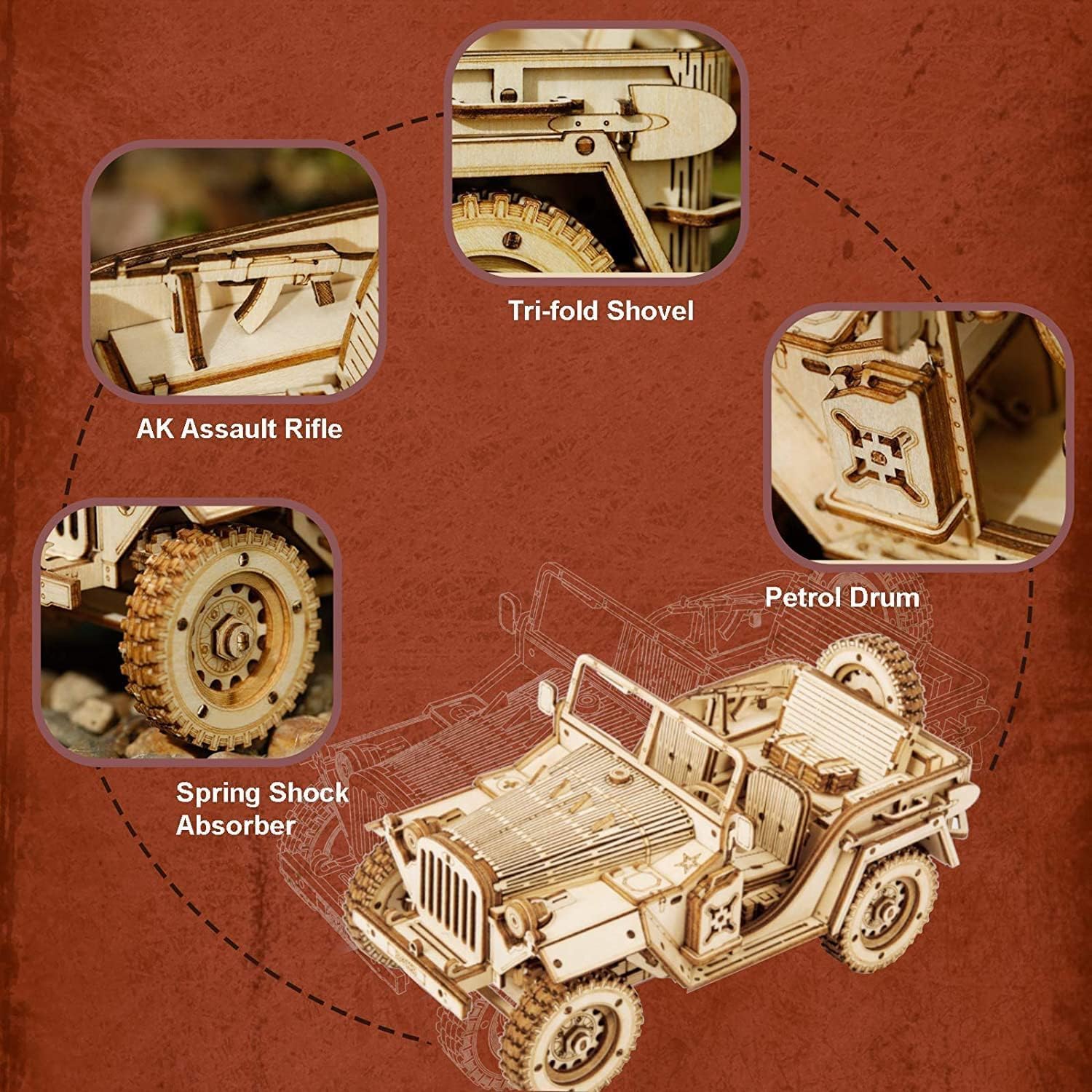 Tri-fold Shovel

AK Assault Rifle

Petrol Drum

Spring Shock Absorber