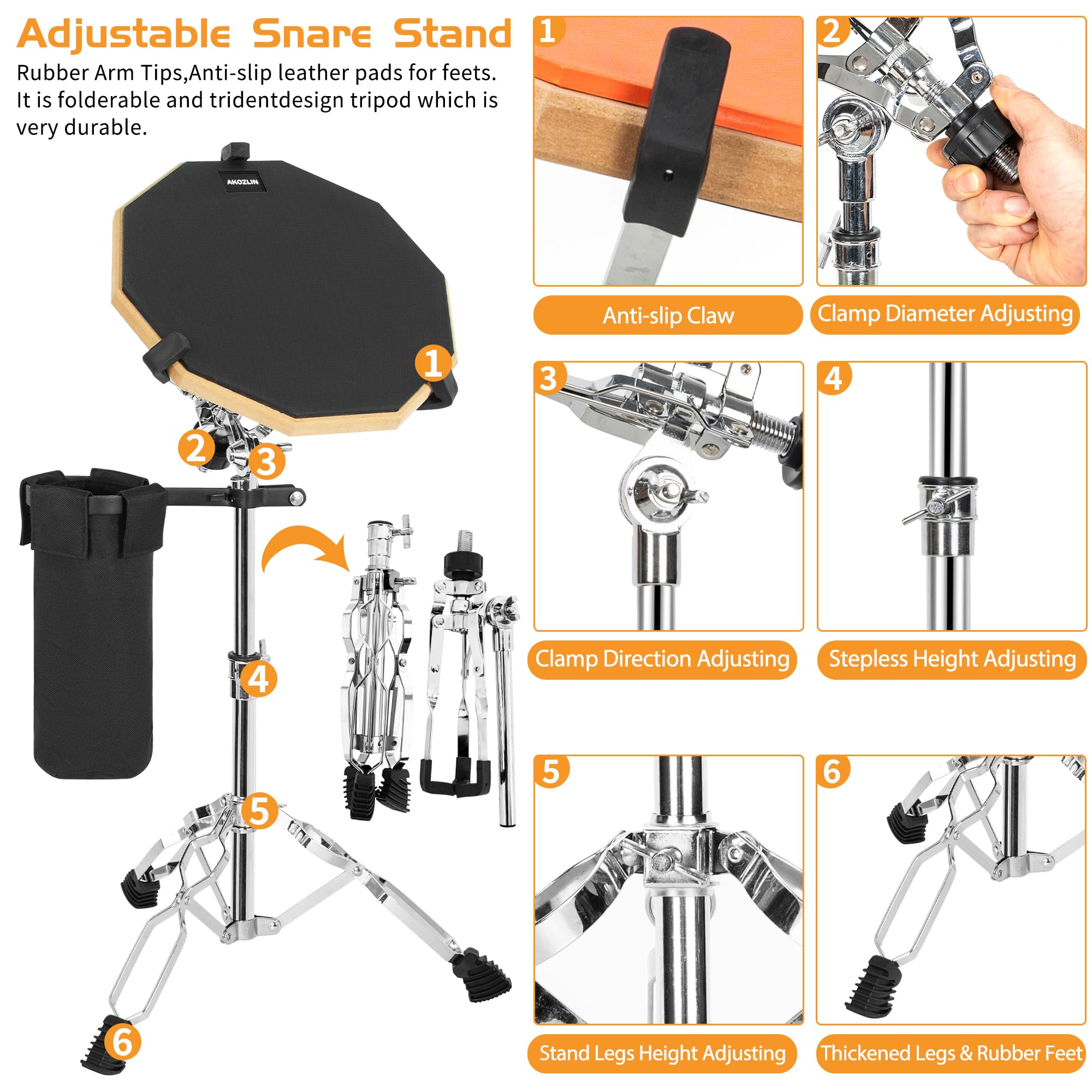 Adjustable Snare Stand

Rubber Arm Tips,Anti-slip leather pads for feets. It is folderable and tridentdesign tripod which is very durable.

AKOZLIN

1

2

3

4

5

6

1

Anti-slip Claw

2

Clamp Diameter Adjusting

3

Clamp Direction Adjusting

4

Stepless Height Adjusting

5

Stand Legs Height Adjusting

6

Thickened Legs & Rubber Feet