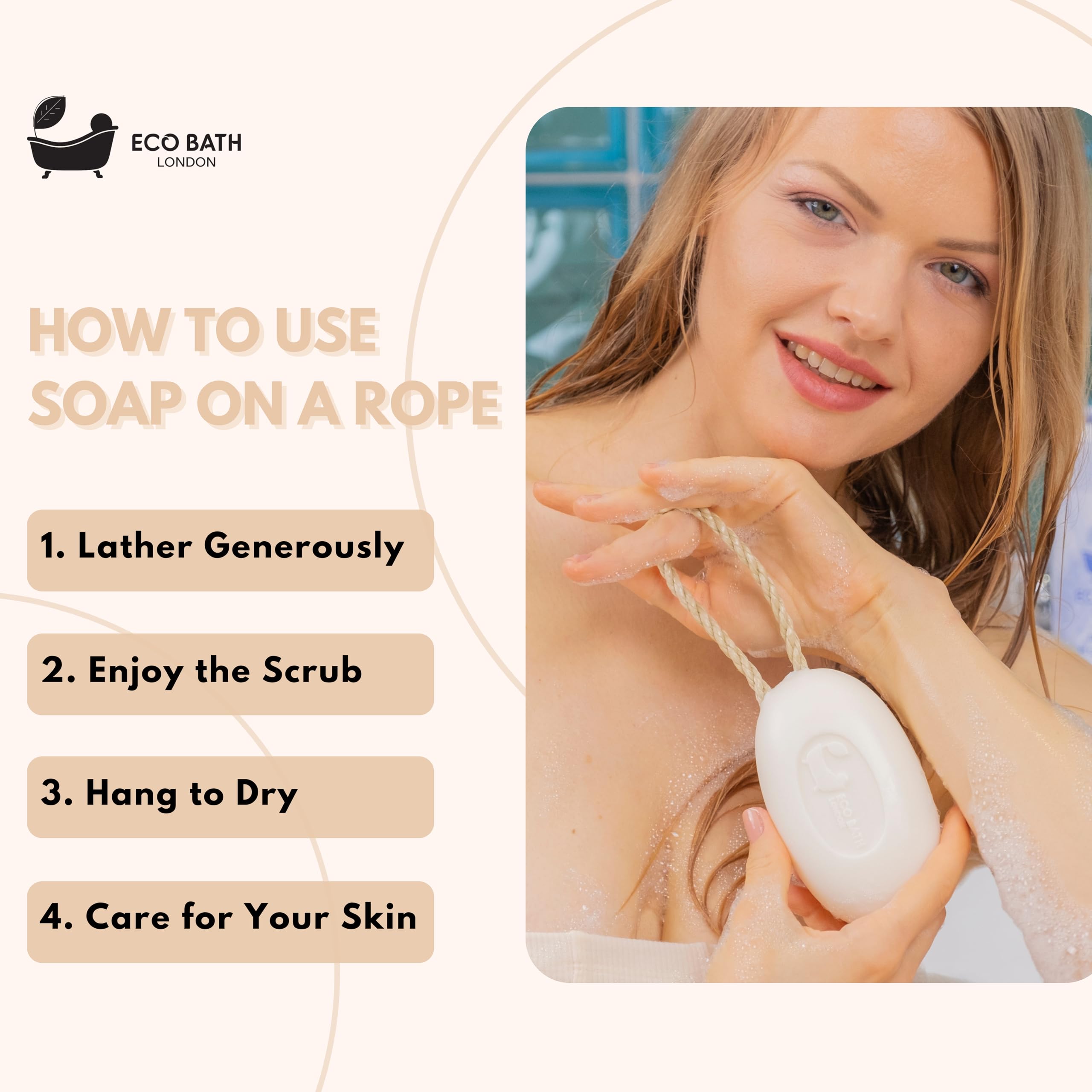 ECO BATH
LONDON

HOW TO USE
SOAP ON A ROPE

1. Lather Generously

2. Enjoy the Scrub

3. Hang to Dry

4. Care for Your Skin

ECO BATH