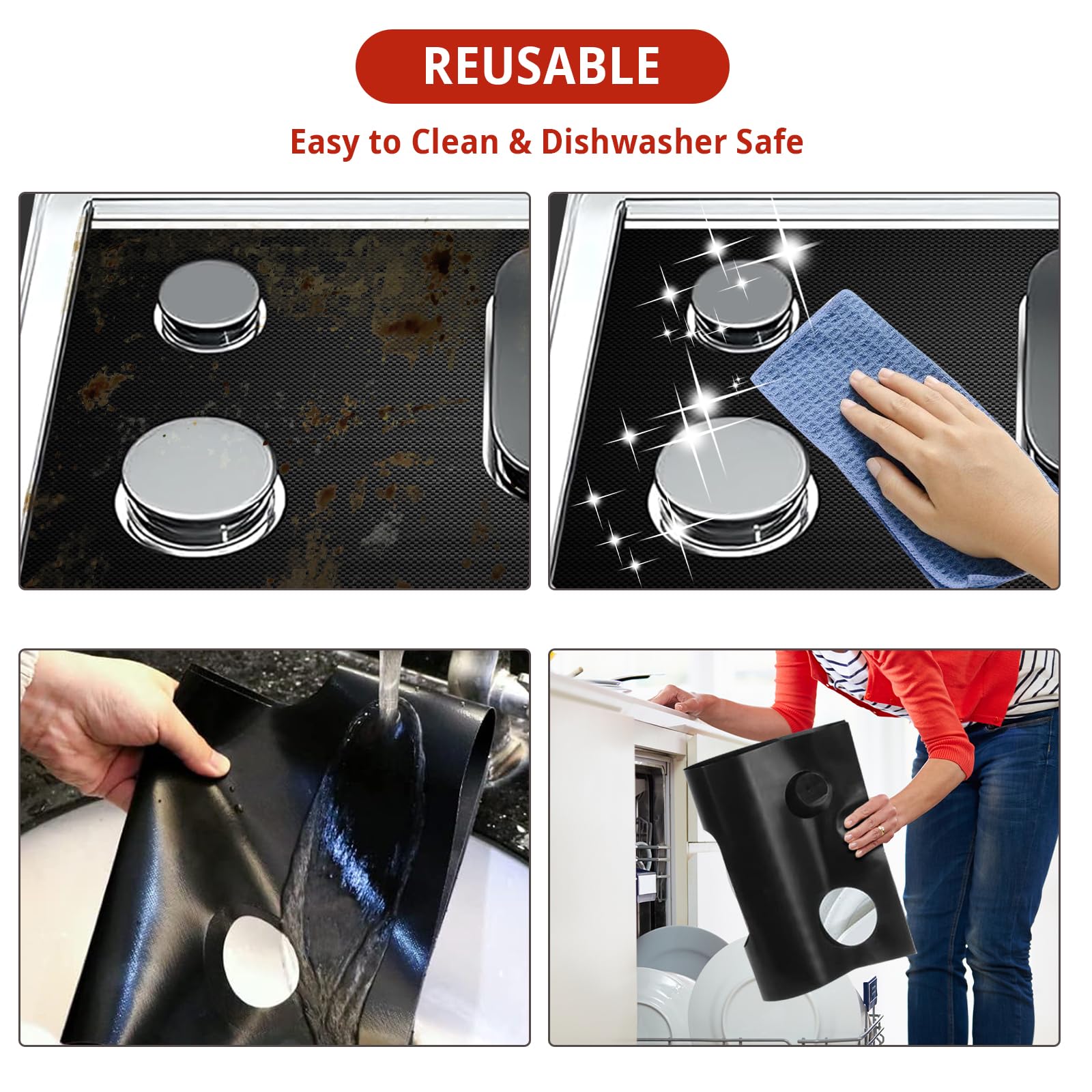 REUSABLE

Easy to Clean & Dishwasher Safe