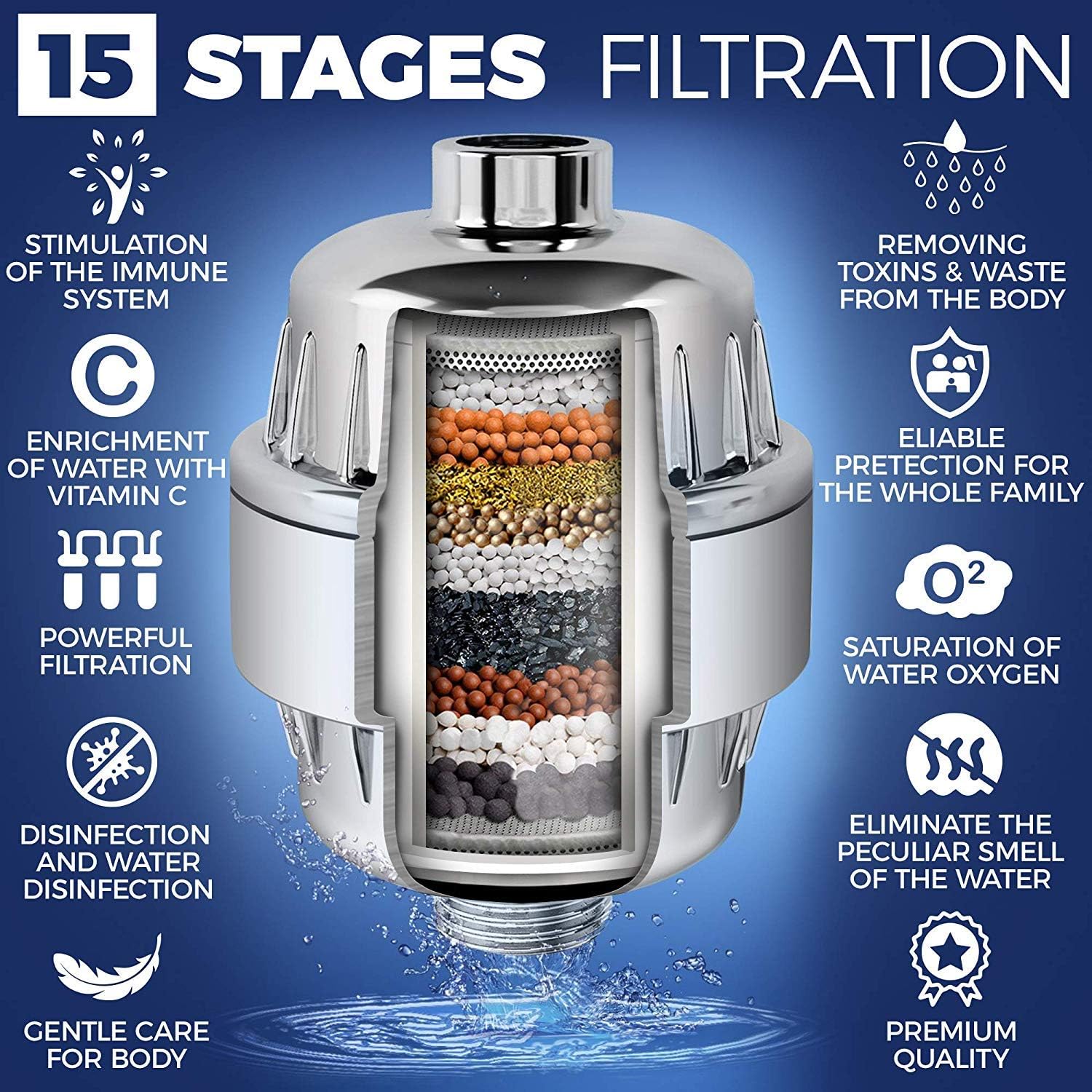 15 STAGES FILTRATION

STIMULATION OF THE IMMUNE SYSTEM

C

ENRICHMENT OF WATER WITH VITAMIN C

POWERFUL FILTRATION

DISINFECTION AND WATER DISINFECTION

GENTLE CARE FOR BODY

REMOVING TOXINS & WASTE FROM THE BODY

ELIABLE PRETECTION FOR THE WHOLE FAMILY

$O^2$

SATURATION OF WATER OXYGEN

ELIMINATE THE PECULIAR SMELL OF THE WATER

PREMIUM QUALITY