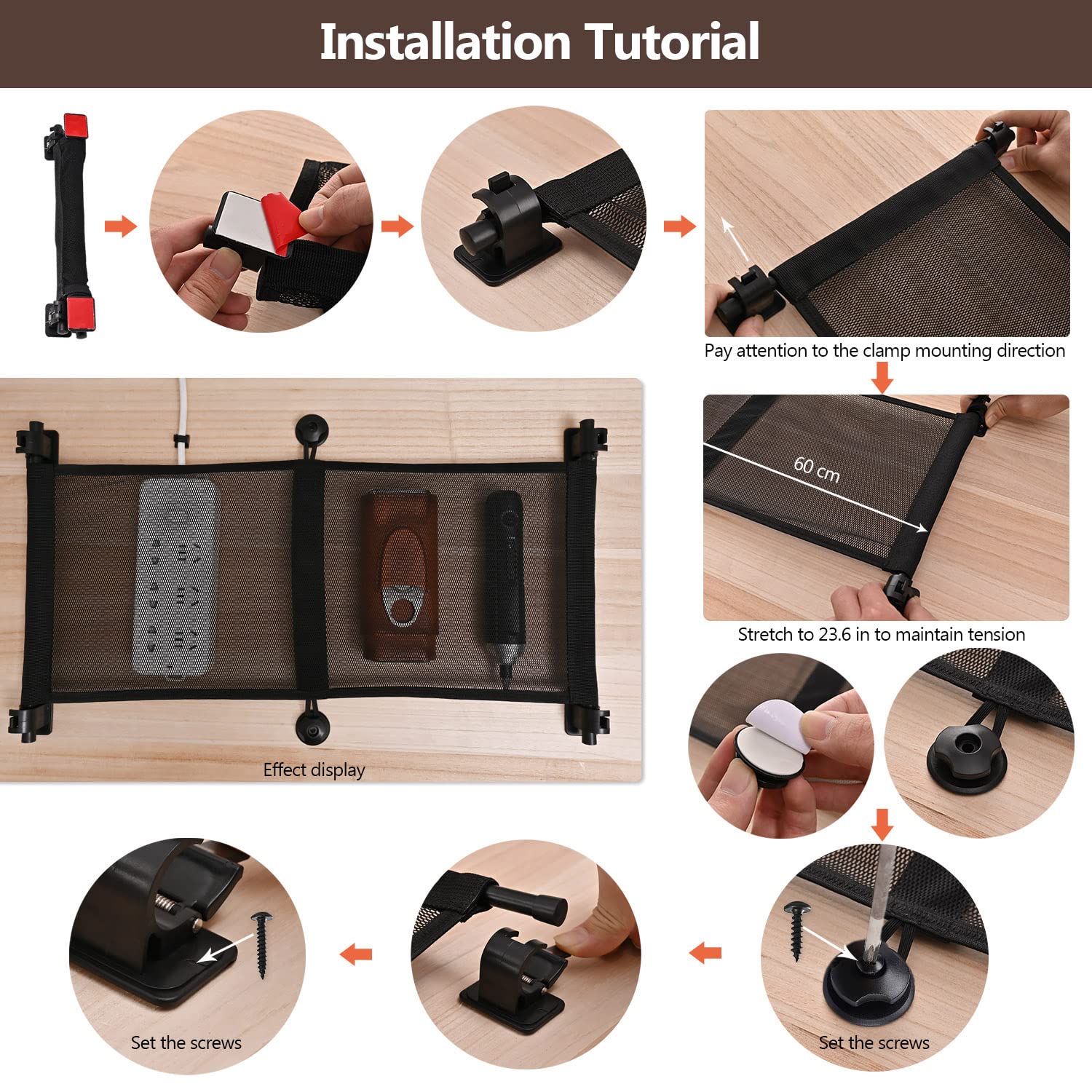 Installation Tutorial

Pay attention to the clamp mounting direction

60 cm

Stretch to 23.6 in to maintain tension

Effect display

Set the screws

Set the screws