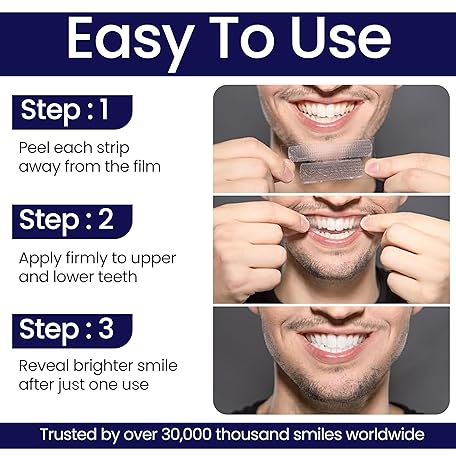 Easy To Use

Step : 1

Peel each strip away from the film

Step : 2

Apply firmly to upper and lower teeth

Step : 3

Reveal brighter smile after just one use

Trusted by over 30,000 thousand smiles worldwide