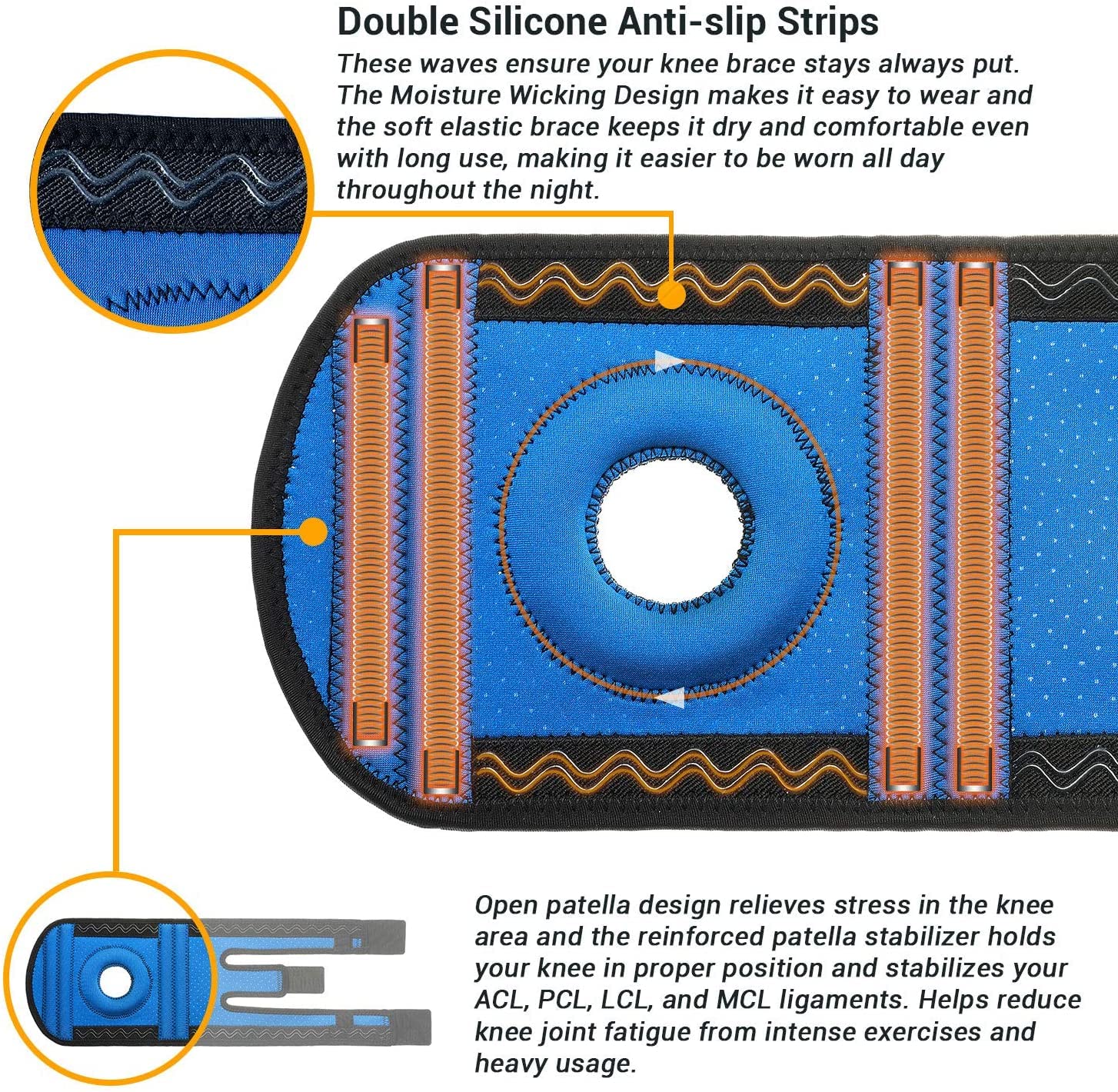 Double Silicone Anti-slip Strips

These waves ensure your knee brace stays always put. The Moisture Wicking Design makes it easy to wear and the soft elastic brace keeps it dry and comfortable even with long use, making it easier to be worn all day throughout the night.

Open patella design relieves stress in the knee area and the reinforced patella stabilizer holds your knee in proper position and stabilizes your ACL, PCL, LCL, and MCL ligaments. Helps reduce knee joint fatigue from intense exercises and heavy usage.