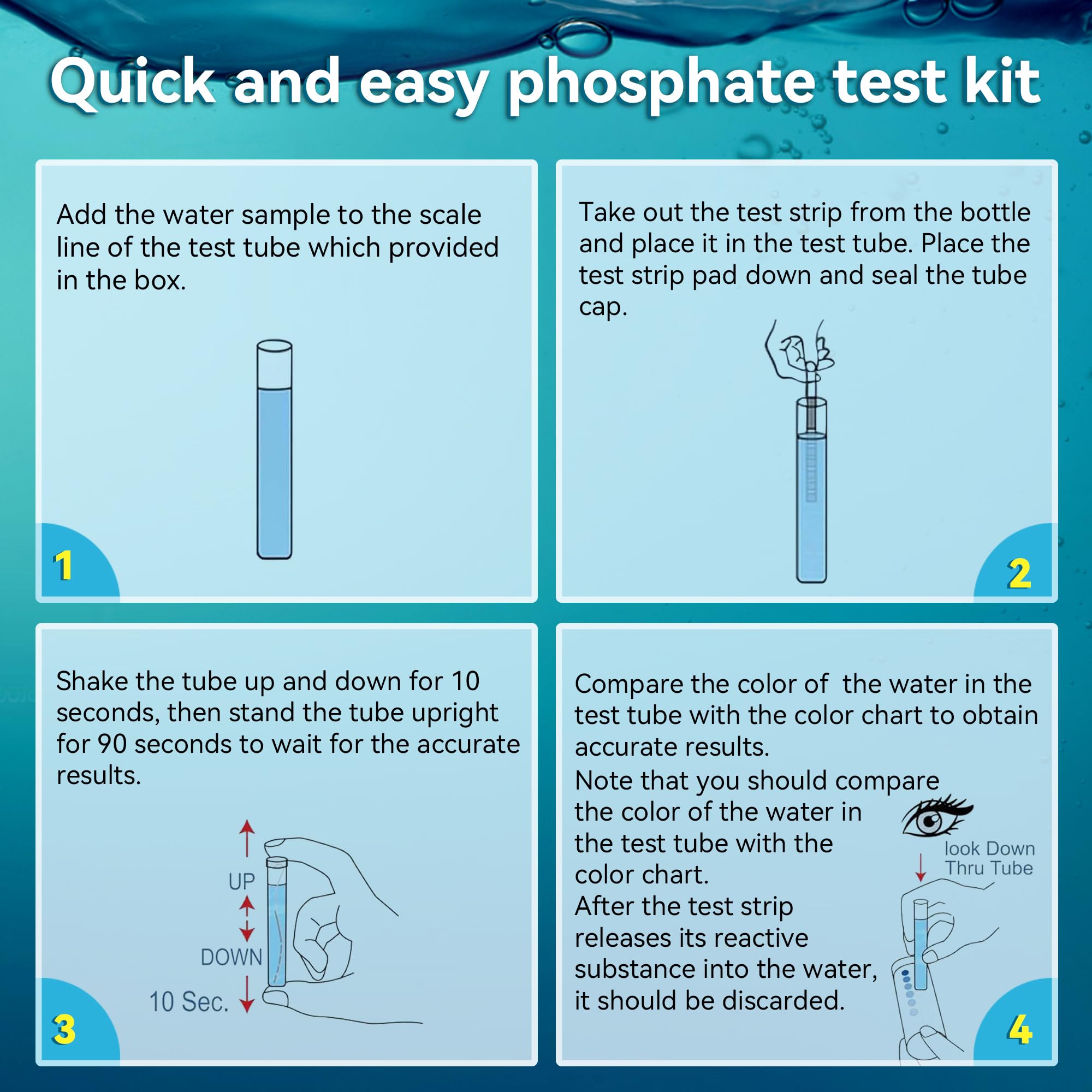 Quick and easy phosphate test kit

Add the water sample to the scale line of the test tube which provided in the box.

1

Take out the test strip from the bottle and place it in the test tube. Place the test strip pad down and seal the tube cap.

2

Shake the tube up and down for 10 seconds, then stand the tube upright for 90 seconds to wait for the accurate results.

UP

DOWN

10 Sec.

3

Compare the color of  the water in the test tube with the color chart to obtain accurate results.
Note that you should compare the color of the water in the test tube with the color chart.
After the test strip releases its reactive substance into the water, it should be discarded.

look Down Thru Tube

4