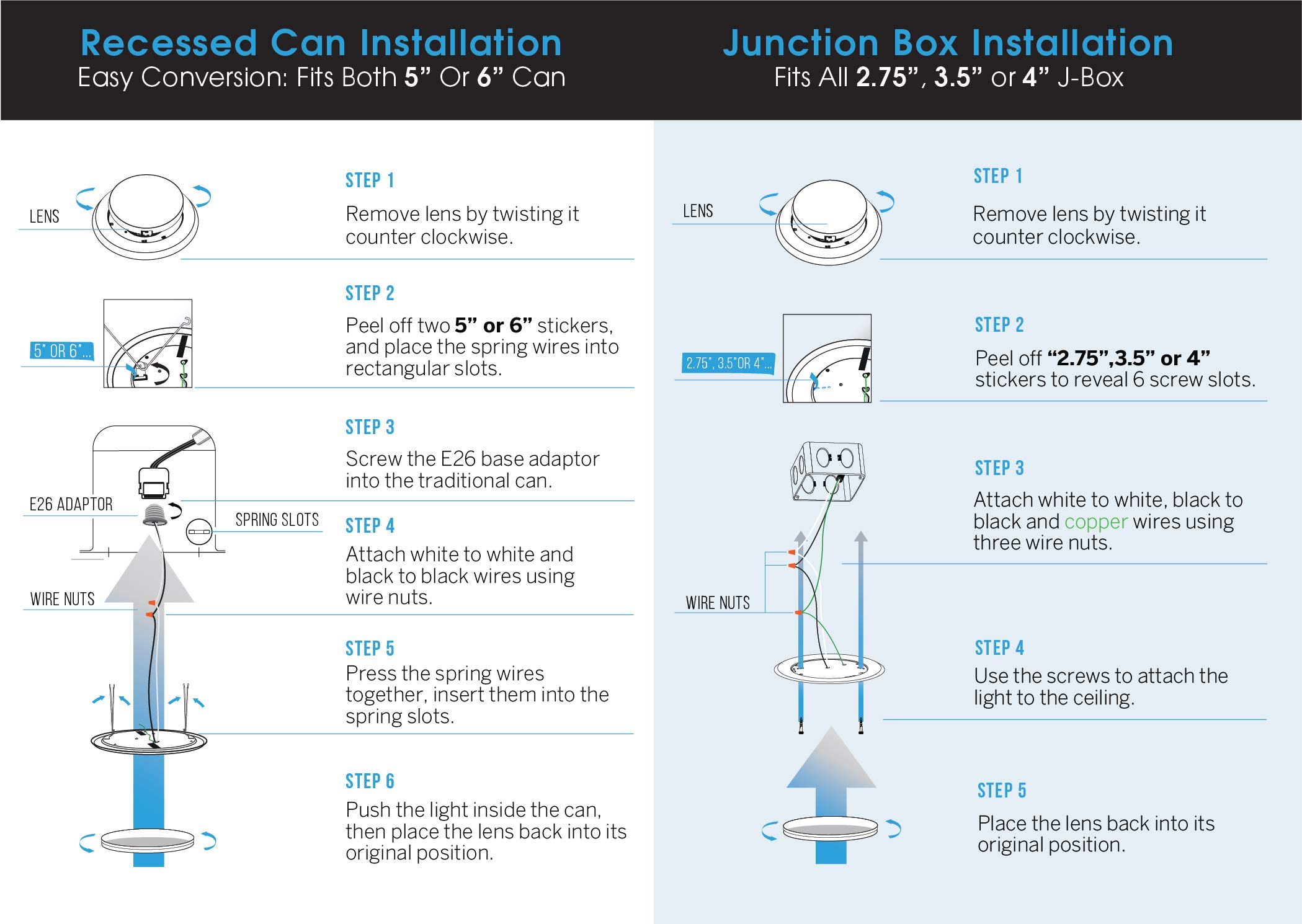 Recessed Can Installation
Easy Conversion: Fits Both 5” Or 6” Can

LENS

STEP 1
Remove lens by twisting it counter clockwise.

5" OR 6"...

STEP 2
Peel off two 5” or 6” stickers, and place the spring wires into rectangular slots.

E26 ADAPTOR

SPRING SLOTS

STEP 3
Screw the E26 base adaptor into the traditional can.

STEP 4
Attach white to white and black to black wires using wire nuts.

WIRE NUTS

STEP 5
Press the spring wires together, insert them into the spring slots.

STEP 6
Push the light inside the can, then place the lens back into its original position.

Junction Box Installation
Fits All 2.75”, 3.5” or 4” J-Box

LENS

STEP 1
Remove lens by twisting it counter clockwise.

2.75", 3.5"OR 4"...

STEP 2
Peel off “2.75”,3.5” or 4” stickers to reveal 6 screw slots.

STEP 3
Attach white to white, black to black and copper wires using three wire nuts.

WIRE NUTS

STEP 4
Use the screws to attach the light to the ceiling.

STEP 5
Place the lens back into its original position.