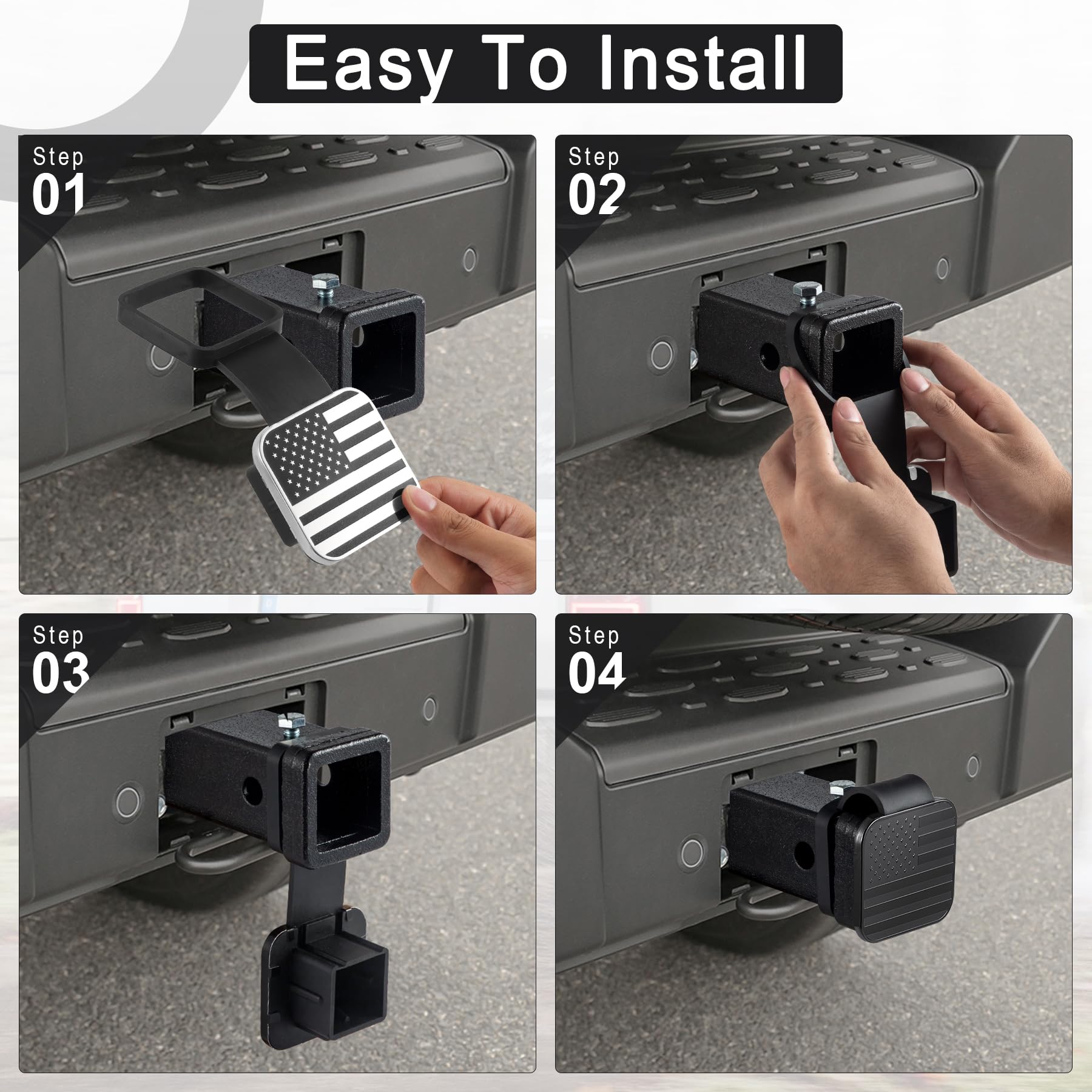 Easy To Install

Step
01

Step
02

Step
03

Step
04