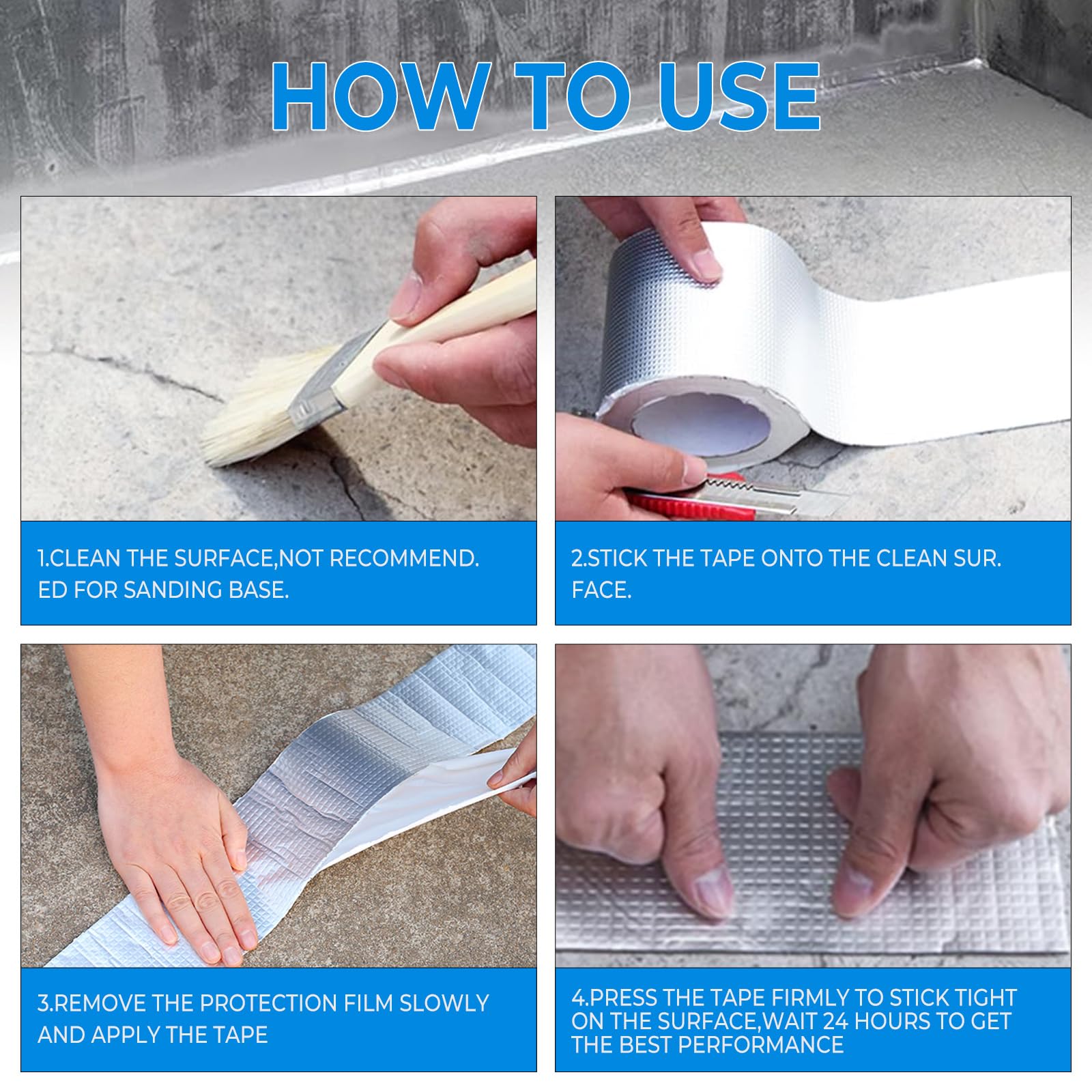 HOW TO USE

1.CLEAN THE SURFACE,NOT RECOMMEND. ED FOR SANDING BASE.

2.STICK THE TAPE ONTO THE CLEAN SUR. FACE.

3.REMOVE THE PROTECTION FILM SLOWLY AND APPLY THE TAPE

4.PRESS THE TAPE FIRMLY TO STICK TIGHT ON THE SURFACE,WAIT 24 HOURS TO GET THE BEST PERFORMANCE