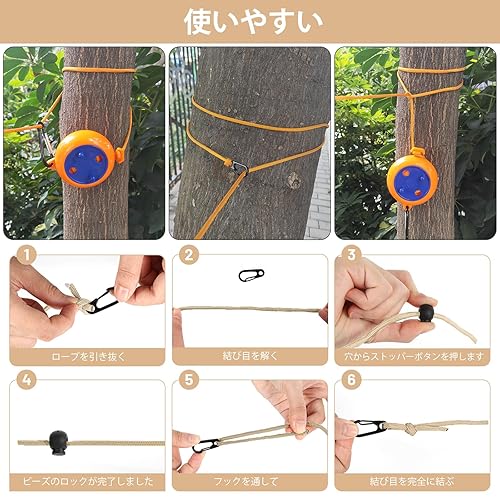 使いやすい

1
ロープを引き抜く

2
結び目を解く

3
穴からストッパーボタンを押します

4
ビーズのロックが完了しました

5
フックを通して

6
結び目を完全に結ぶ