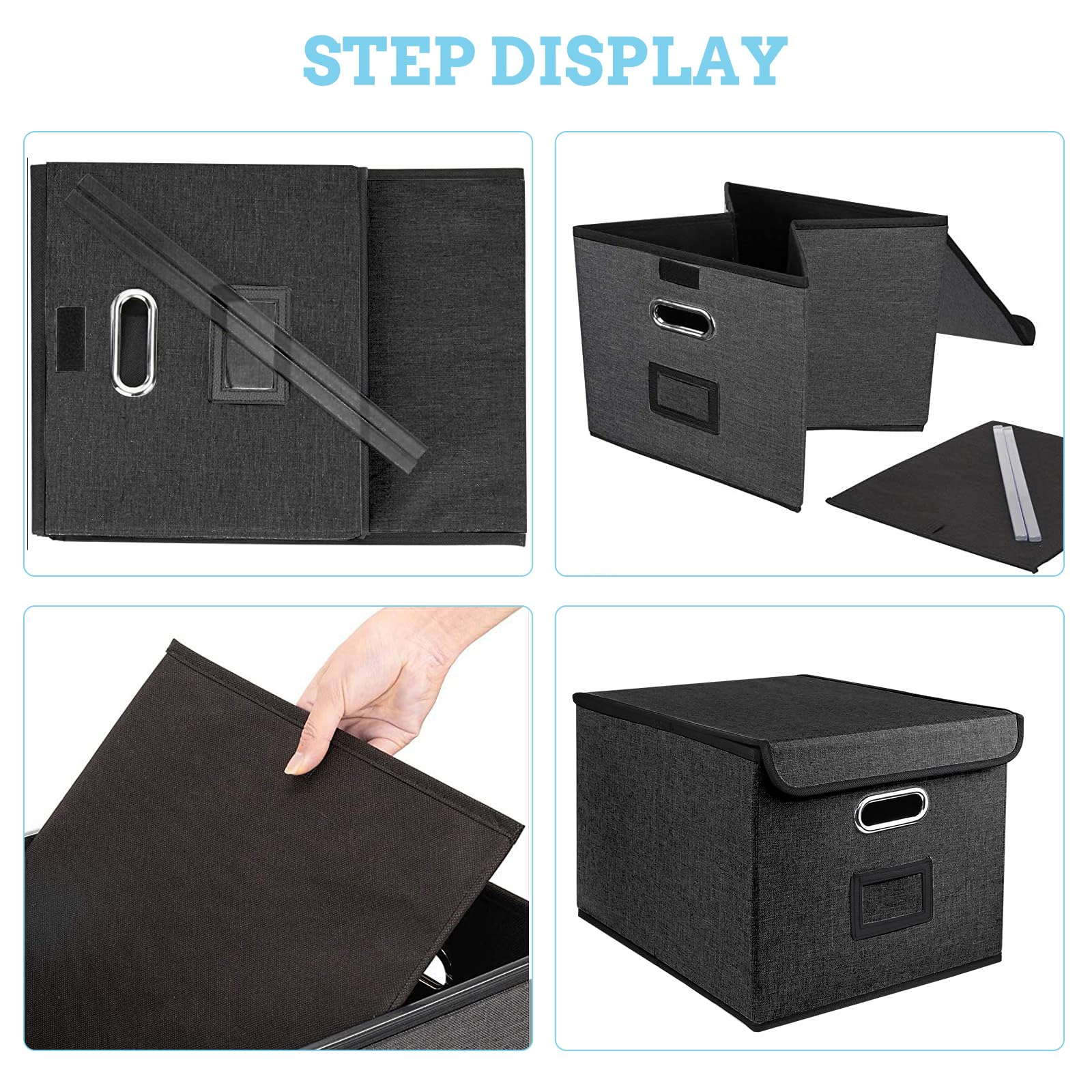 STEP DISPLAY