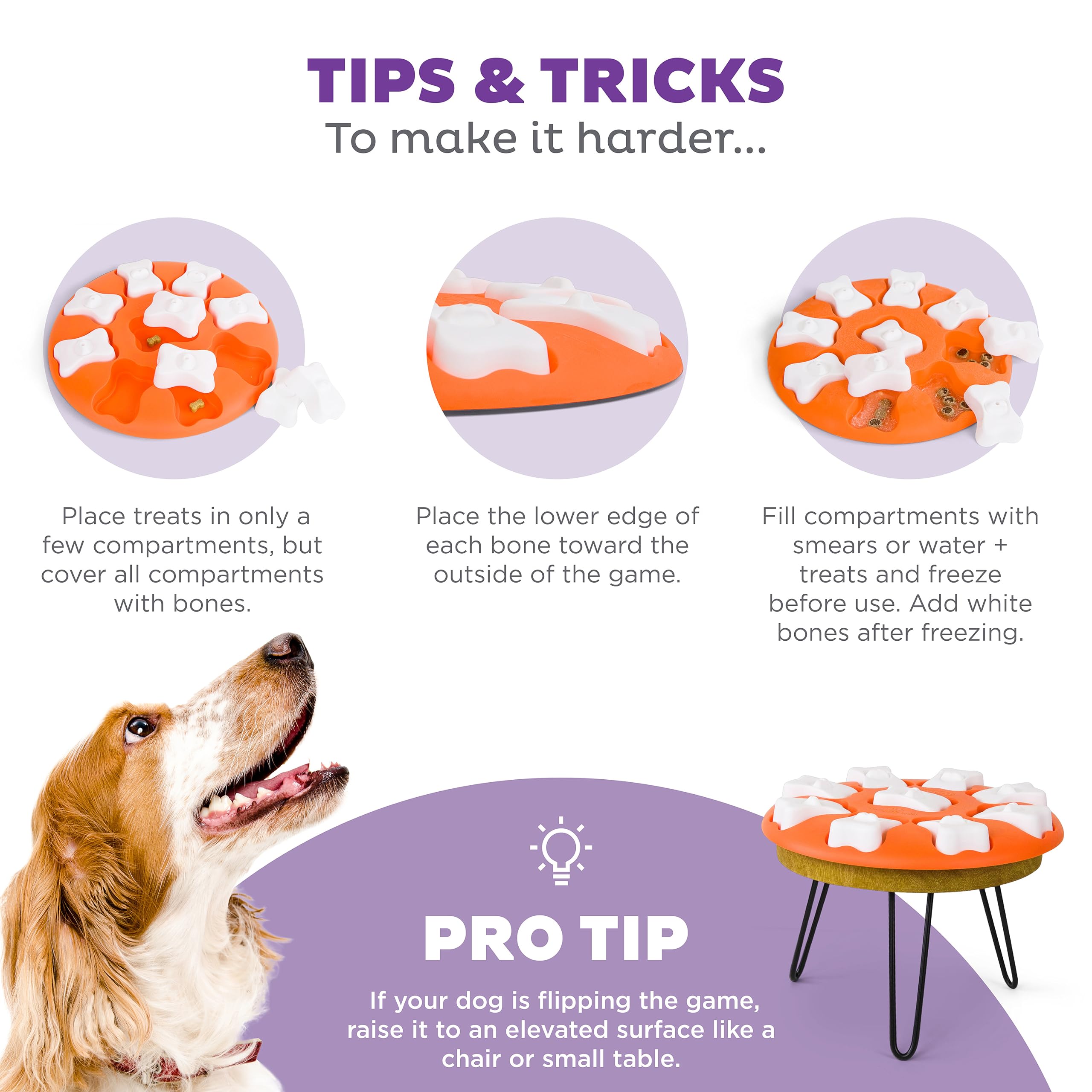 TIPS & TRICKS
To make it harder...

Place treats in only a few compartments, but cover all compartments with bones.

Place the lower edge of each bone toward the outside of the game.

Fill compartments with smears or water + treats and freeze before use. Add white bones after freezing.

PRO TIP

If your dog is flipping the game, raise it to an elevated surface like a chair or small table.