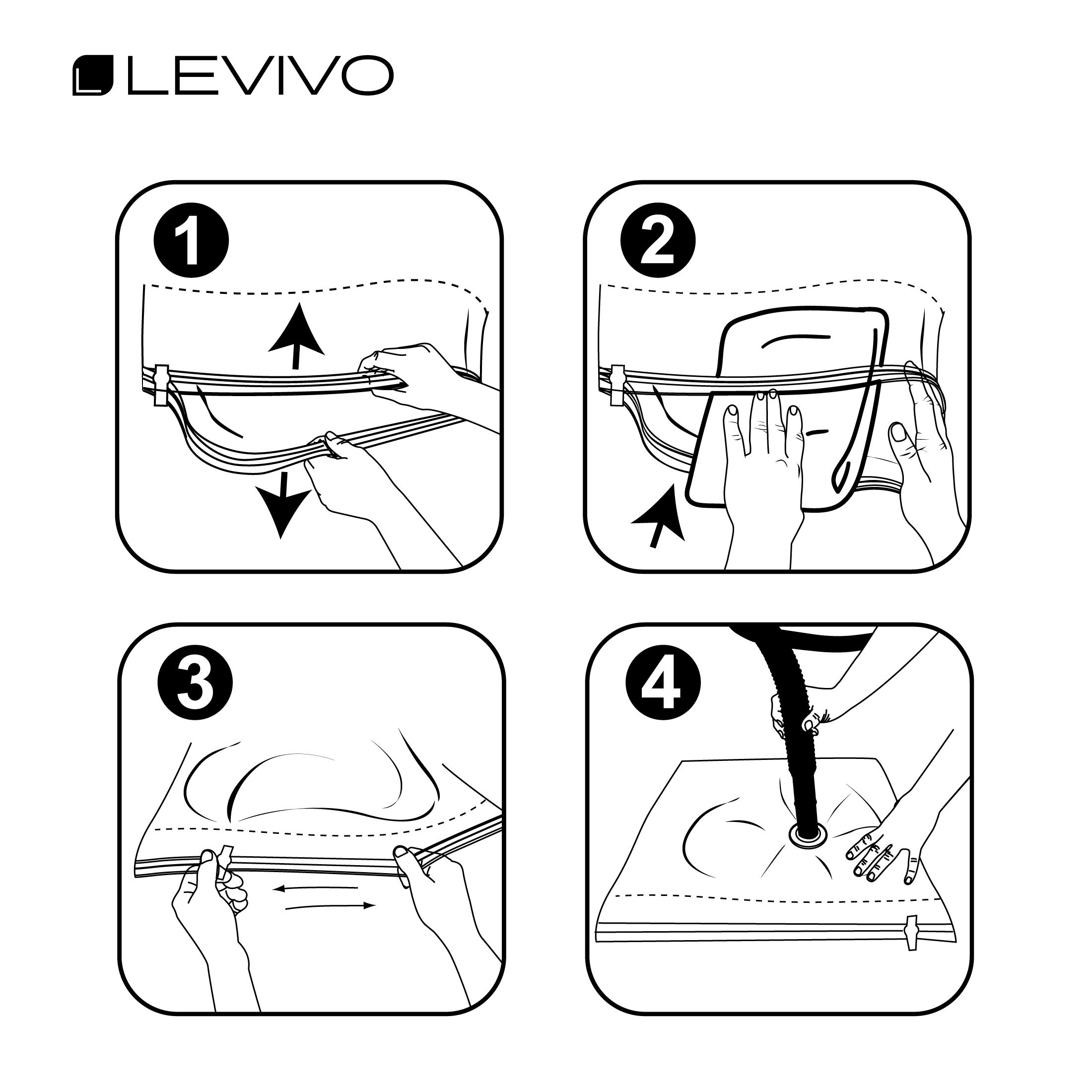 LEVIVO

1

2

3

4