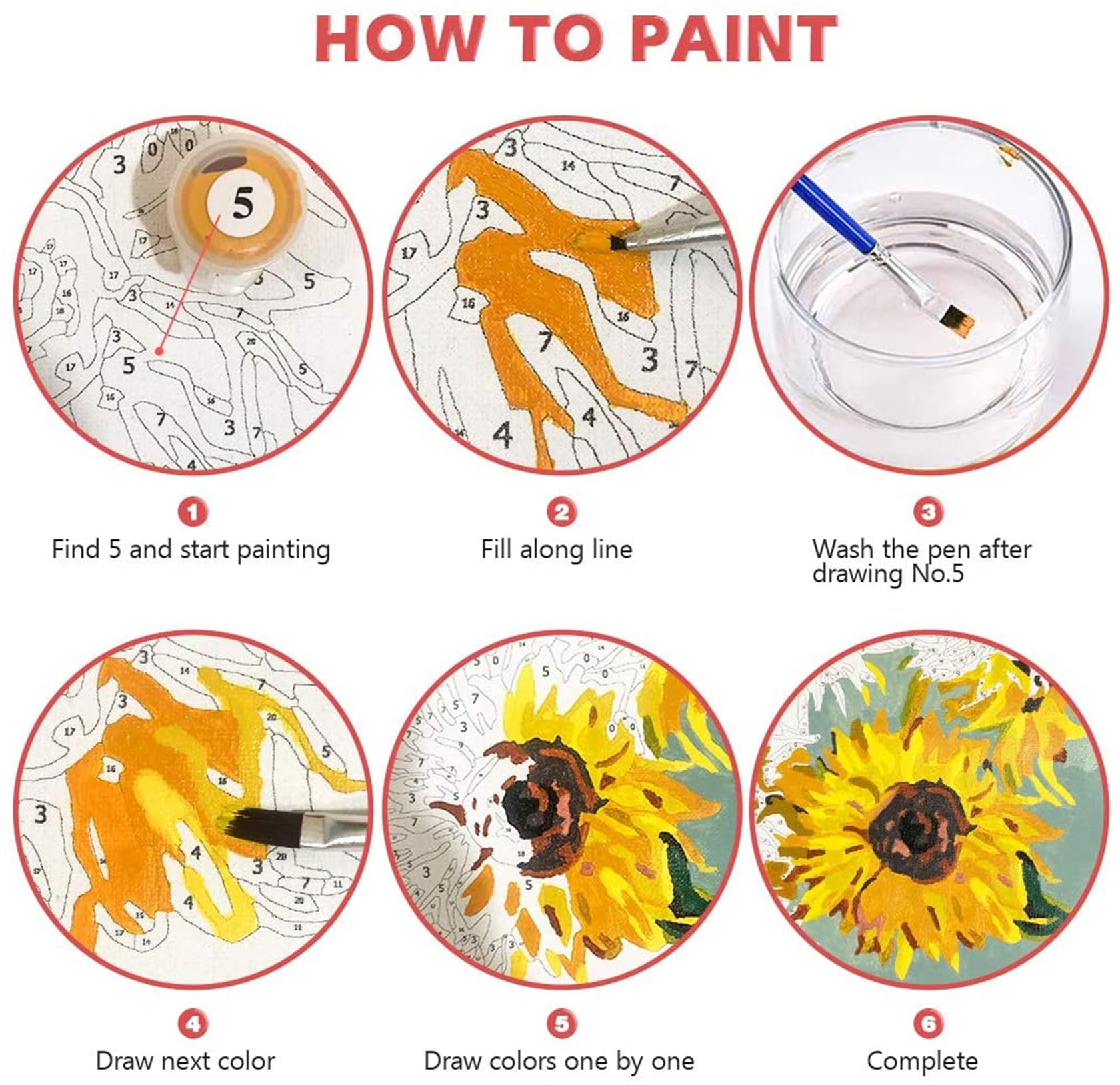 HOW TO PAINT

5

1
Find 5 and start painting

2
Fill along line

3
Wash the pen after drawing No.5

4
Draw next color

5
Draw colors one by one

6
Complete