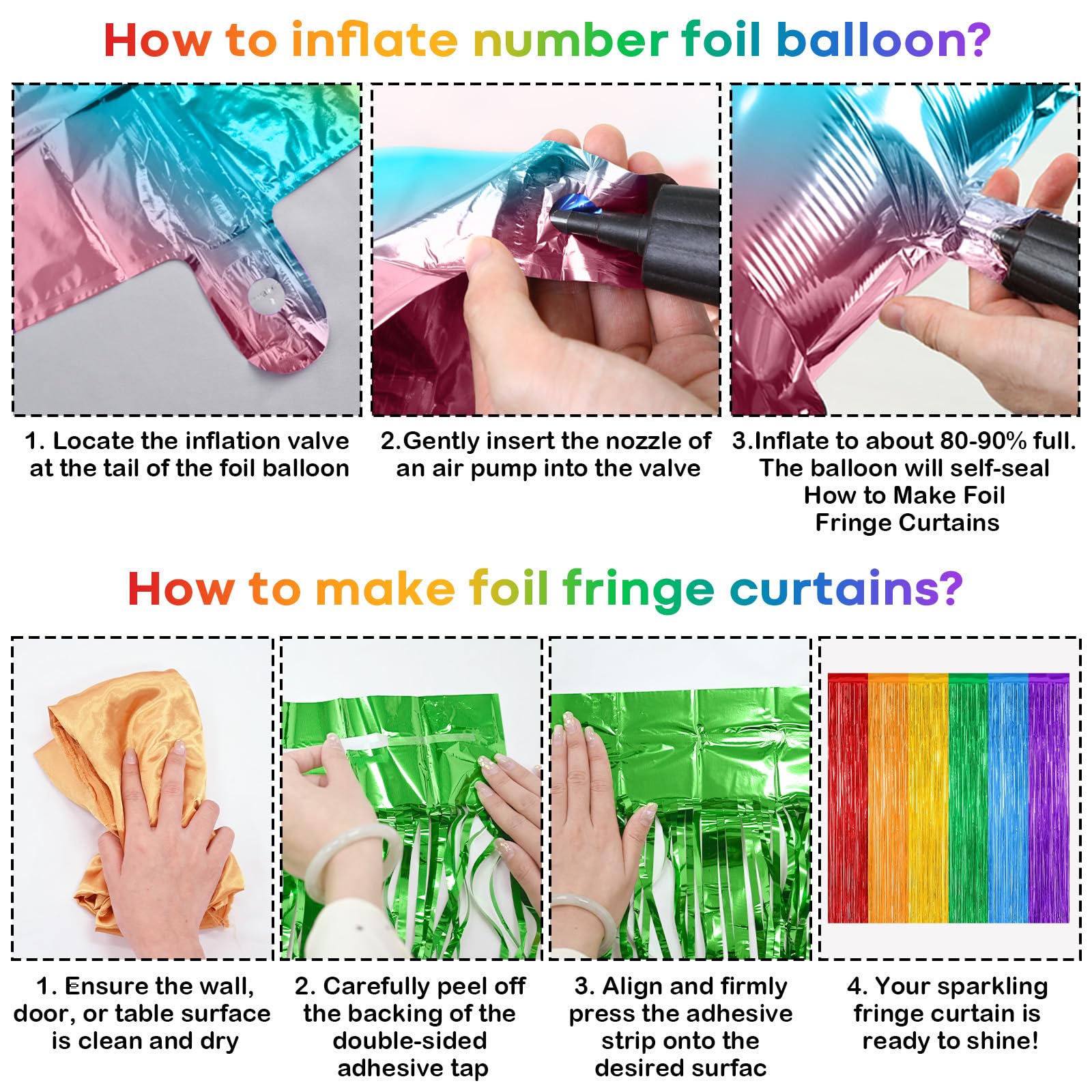 How to inflate number foil balloon?

1. Locate the inflation valve at the tail of the foil balloon

2.Gently insert the nozzle of an air pump into the valve

3.Inflate to about 80-90% full. The balloon will self-seal How to Make Foil Fringe Curtains

How to make foil fringe curtains?

1. Ensure the wall, door, or table surface is clean and dry

2. Carefully peel off the backing of the double-sided adhesive tap

3. Align and firmly press the adhesive strip onto the desired surfac

4. Your sparkling fringe curtain is ready to shine!