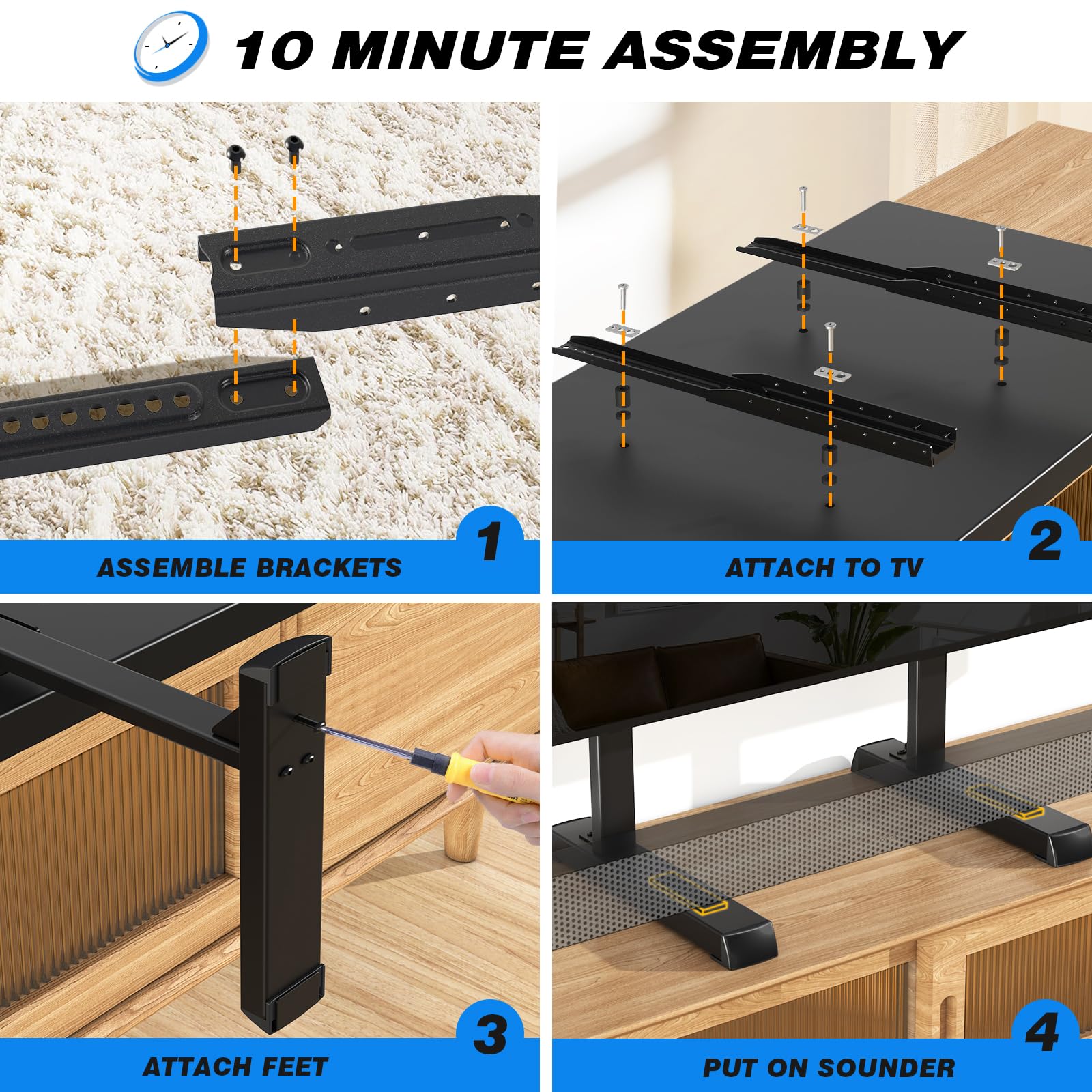 10 MINUTE ASSEMBLY

1
ASSEMBLE BRACKETS

2
ATTACH TO TV

3
ATTACH FEET

4
PUT ON SOUNDER