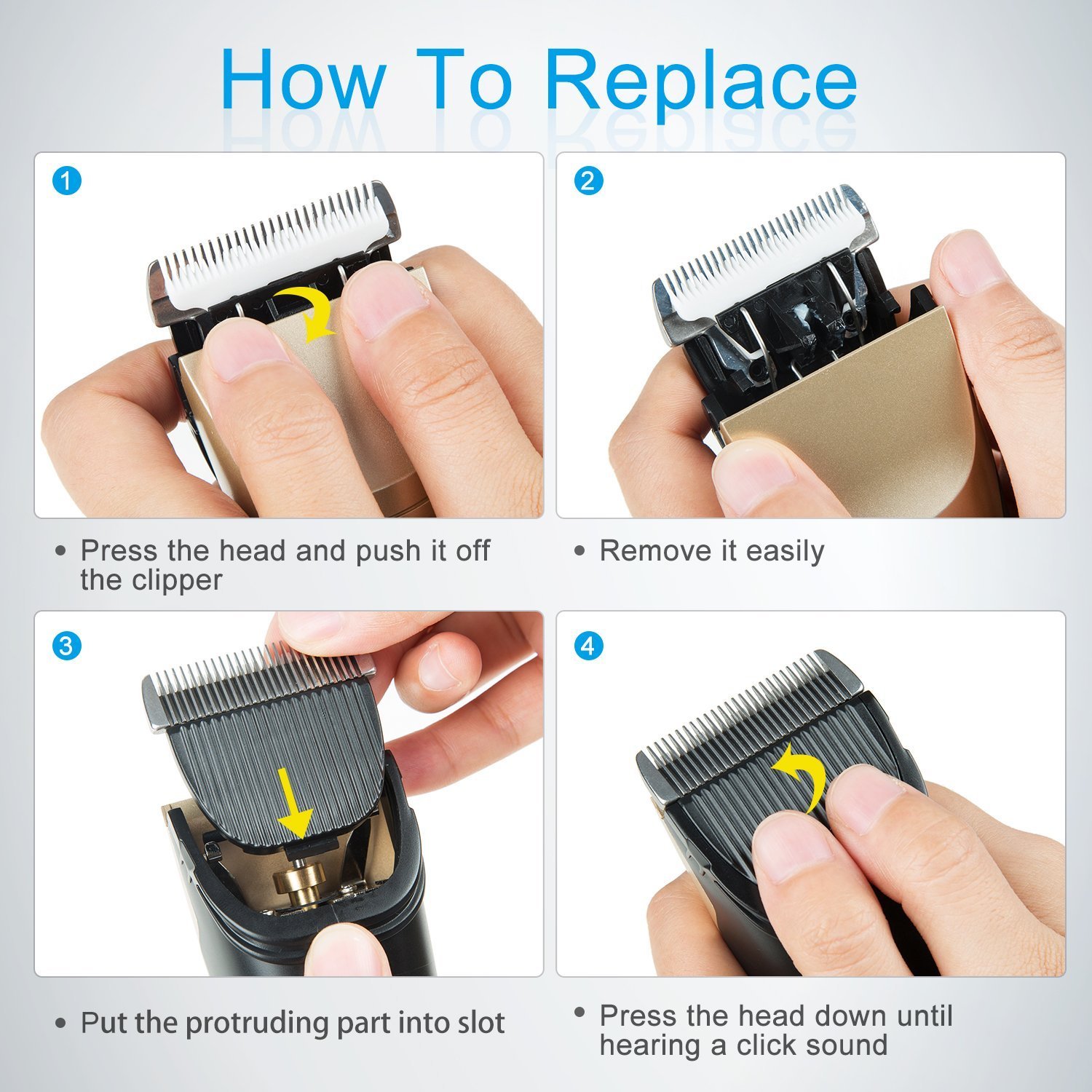 How To Replace

1

• Press the head and push it off the clipper

2

• Remove it easily

3

• Put the protruding part into slot

4

• Press the head down until hearing a click sound