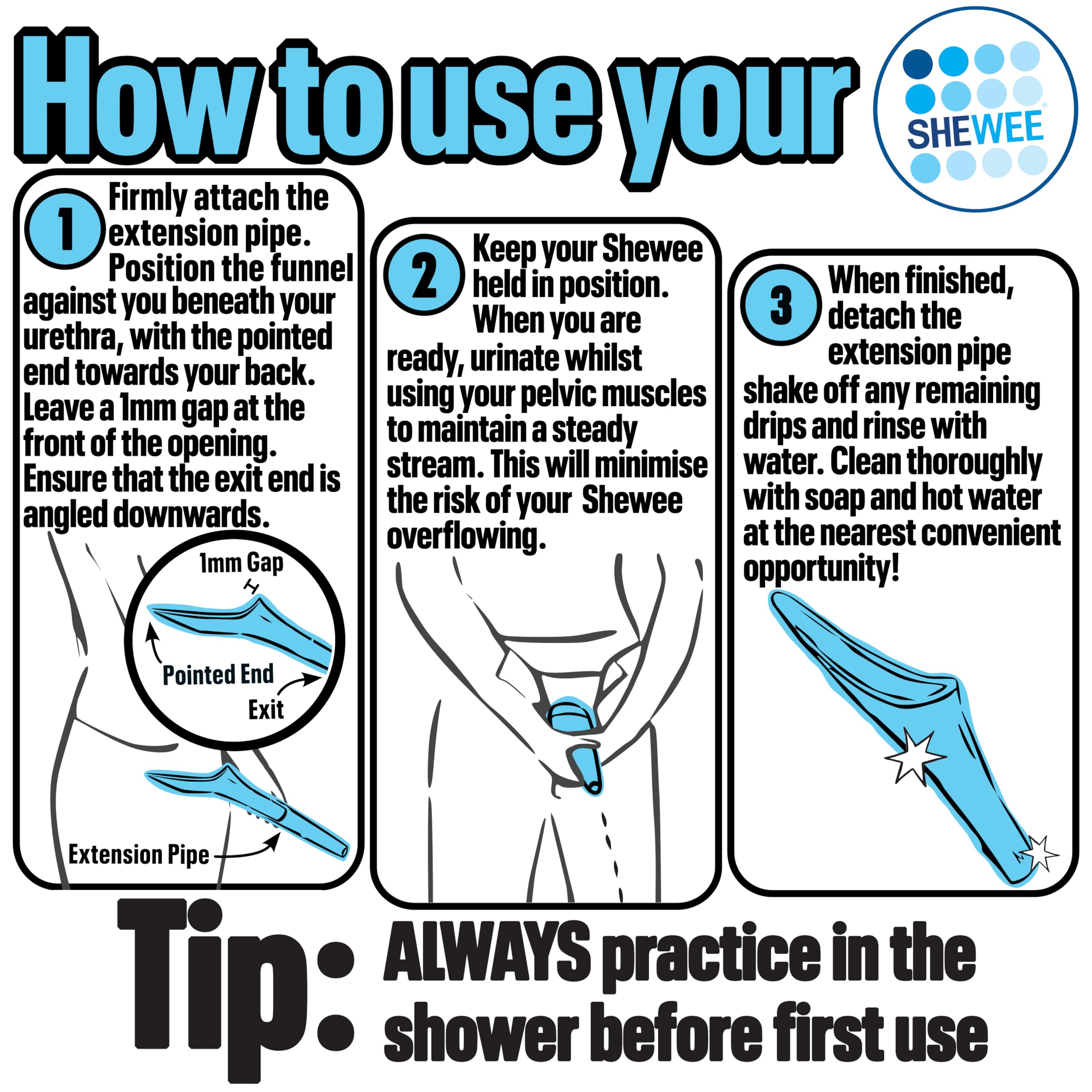 How to use your

SHEWEE®

1 Firmly attach the extension pipe. Position the funnel against you beneath your urethra, with the pointed end towards your back. Leave a 1mm gap at the front of the opening. Ensure that the exit end is angled downwards.

1mm Gap

Pointed End

Exit

Extension Pipe

2 Keep your Shewee held in position. When you are ready, urinate whilst using your pelvic muscles to maintain a steady stream. This will minimise the risk of your Shewee overflowing.

3 When finished, detach the extension pipe shake off any remaining drips and rinse with water. Clean thoroughly with soap and hot water at the nearest convenient opportunity!

Tip: ALWAYS practice in the shower before first use