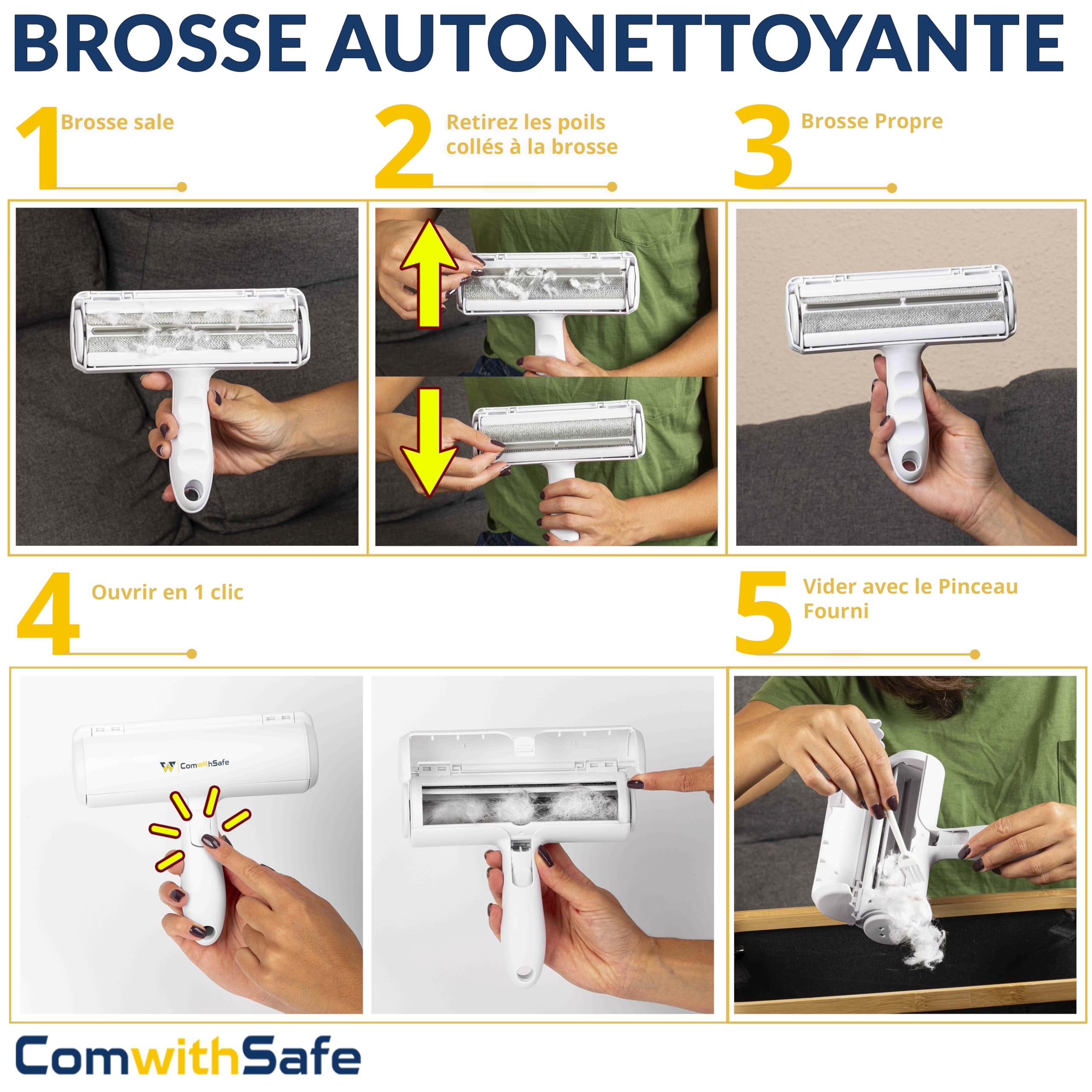 BROSSE AUTONETTOYANTE

1 Brosse sale

2 Retirez les poils collés à la brosse

3 Brosse Propre

4 Ouvrir en 1 clic

ComwithSafe

5 Vider avec le Pinceau Fourni

ComwithSafe