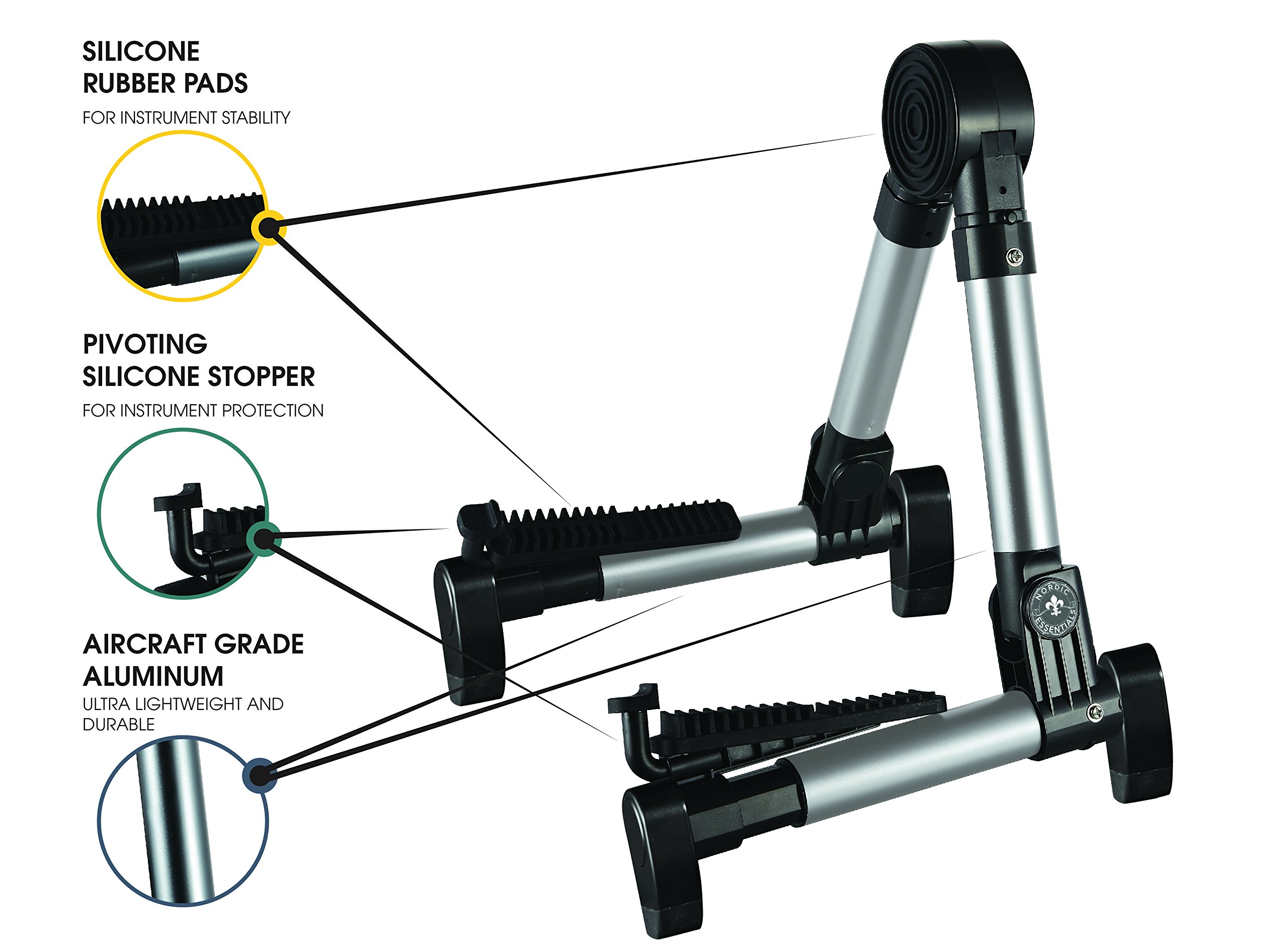 SILICONE
RUBBER PADS
FOR INSTRUMENT STABILITY

PIVOTING
SILICONE STOPPER
FOR INSTRUMENT PROTECTION

AIRCRAFT GRADE
ALUMINUM
ULTRA LIGHTWEIGHT AND DURABLE

NORDIC ESSENTIALS