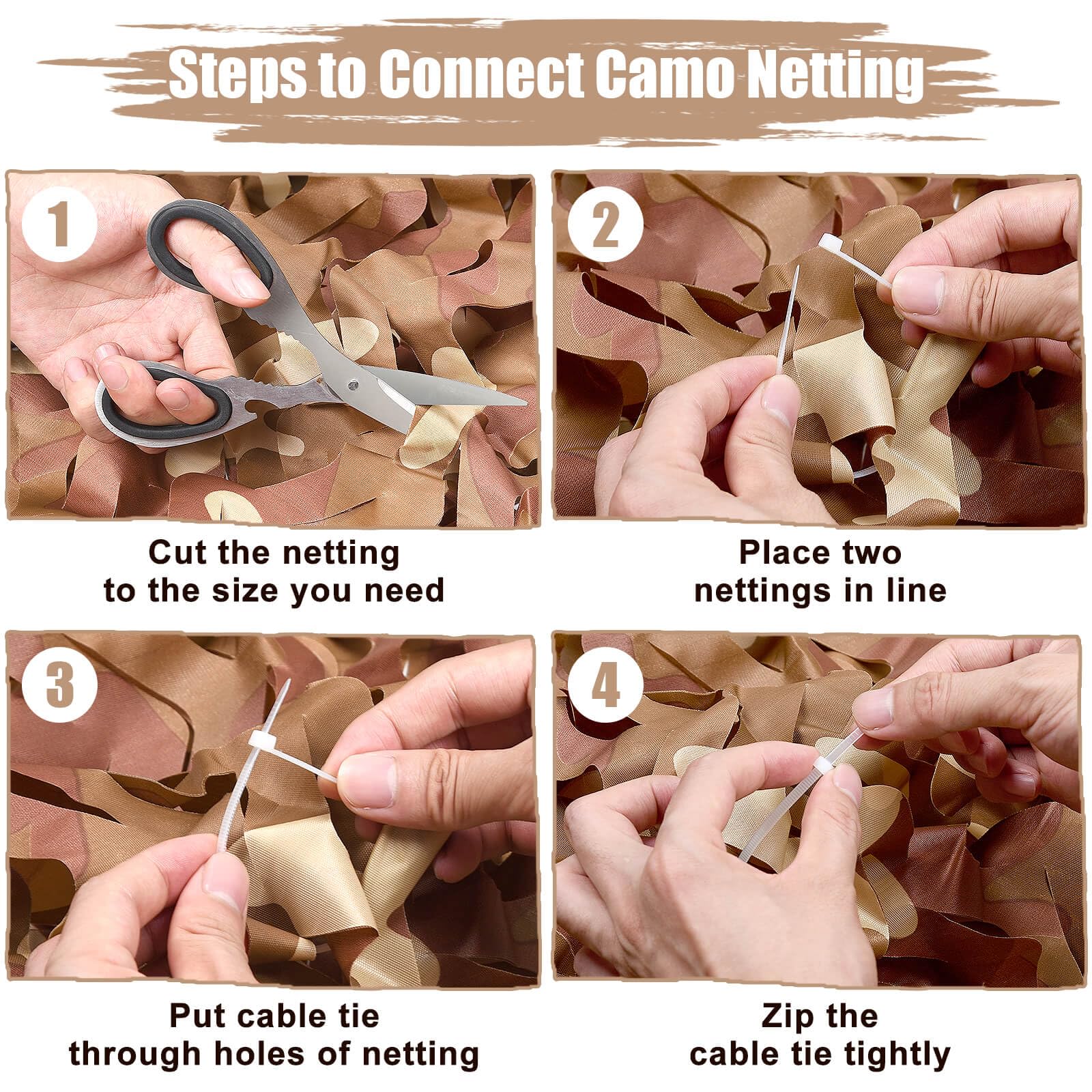 Steps to Connect Camo Netting

1

Cut the netting to the size you need

2

Place two nettings in line

3

Put cable tie through holes of netting

4

Zip the cable tie tightly