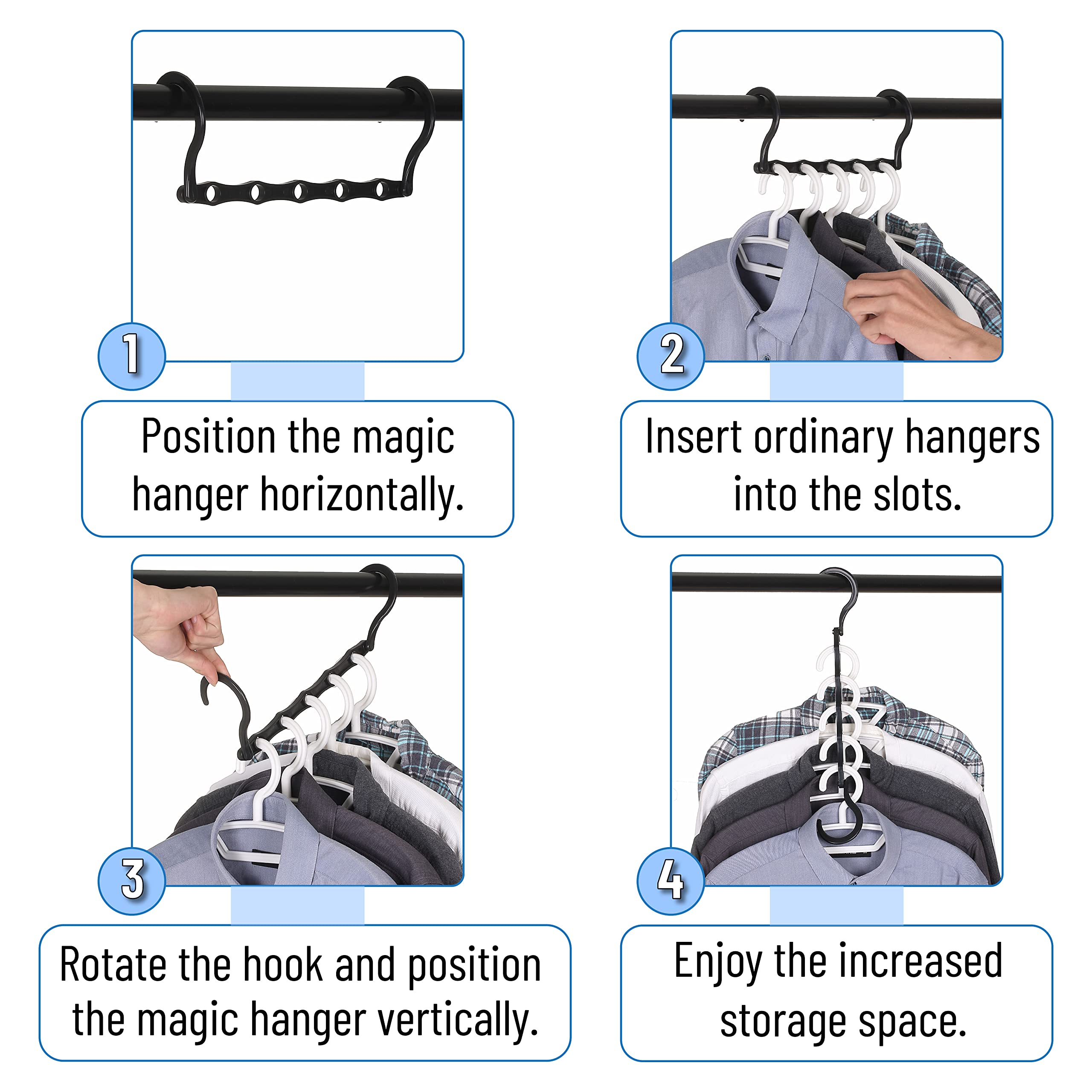 1

Position the magic hanger horizontally.

2

Insert ordinary hangers into the slots.

3

Rotate the hook and position the magic hanger vertically.

4

Enjoy the increased storage space.