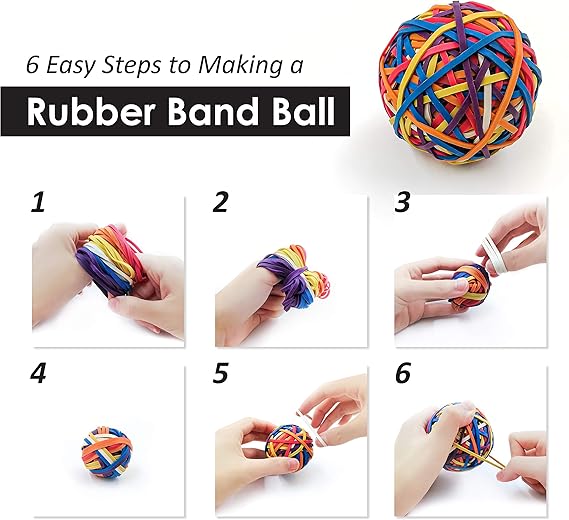 6 Easy Steps to Making a

Rubber Band Ball

1

2

3

4

5

6